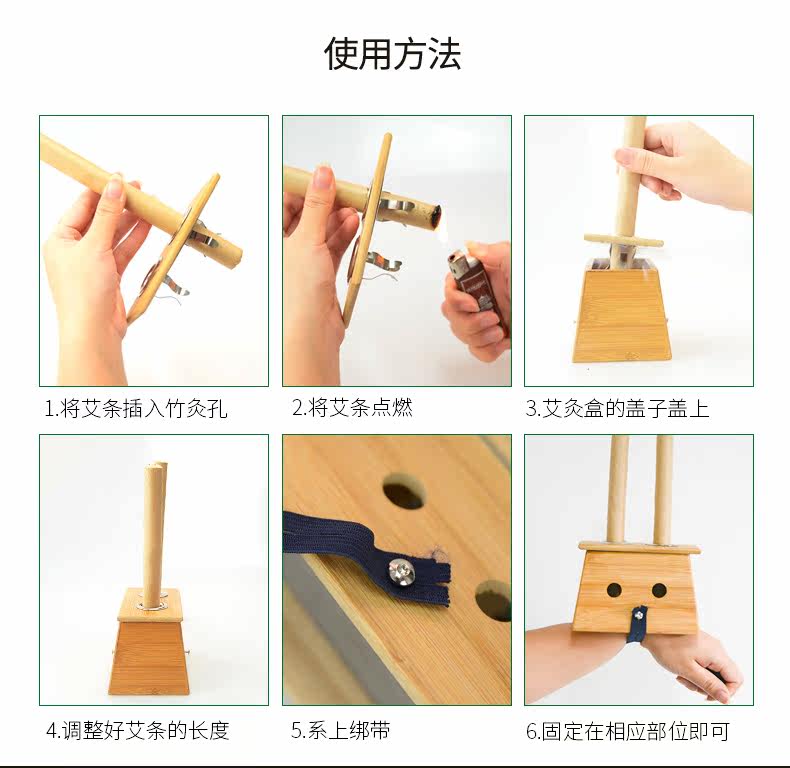 使用方法

1.将艾条插入竹灸孔

2.将艾条点燃

3.艾灸盒的盖子盖上

4.调整好艾条的长度

5.系上绑带

6.固定在相应部位即可