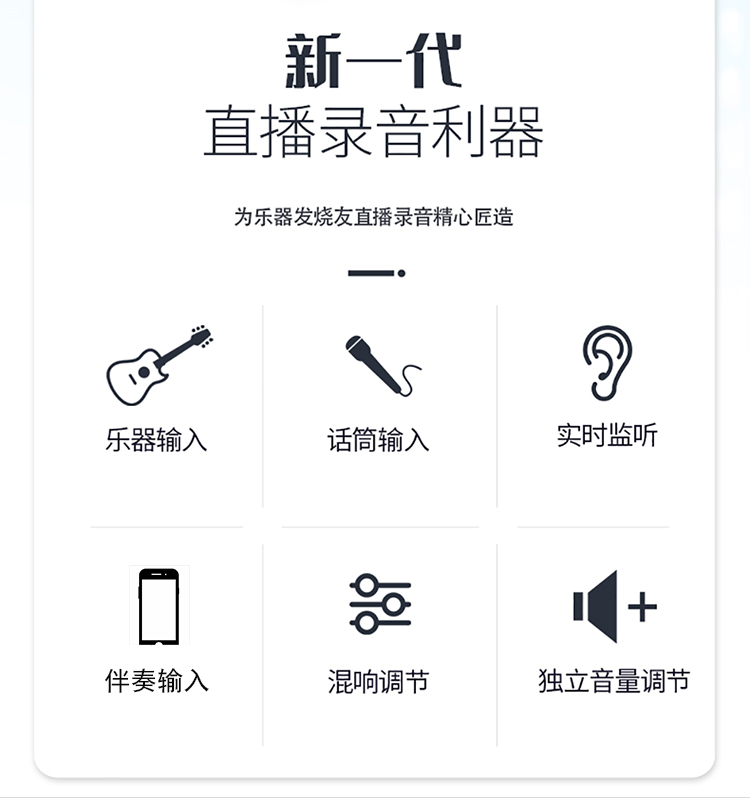 新一代
直播录音利器

为乐器发烧友直播录音精心匠造

乐器输入

话筒输入

实时监听

伴奏输入

混响调节

独立音量调节