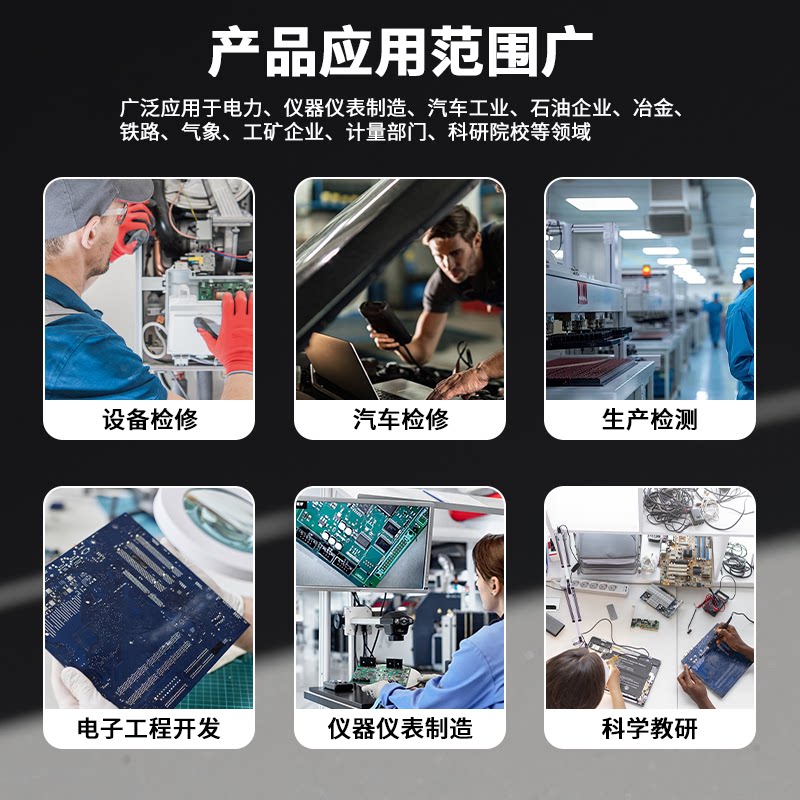 产品应用范围广

广泛应用于电力、仪器仪表制造、汽车工业、石油企业、冶金、铁路、气象、工矿企业、计量部门、科研院校等领域

设备检修

汽车检修

生产检测

电子工程开发

仪器仪表制造

科学教研