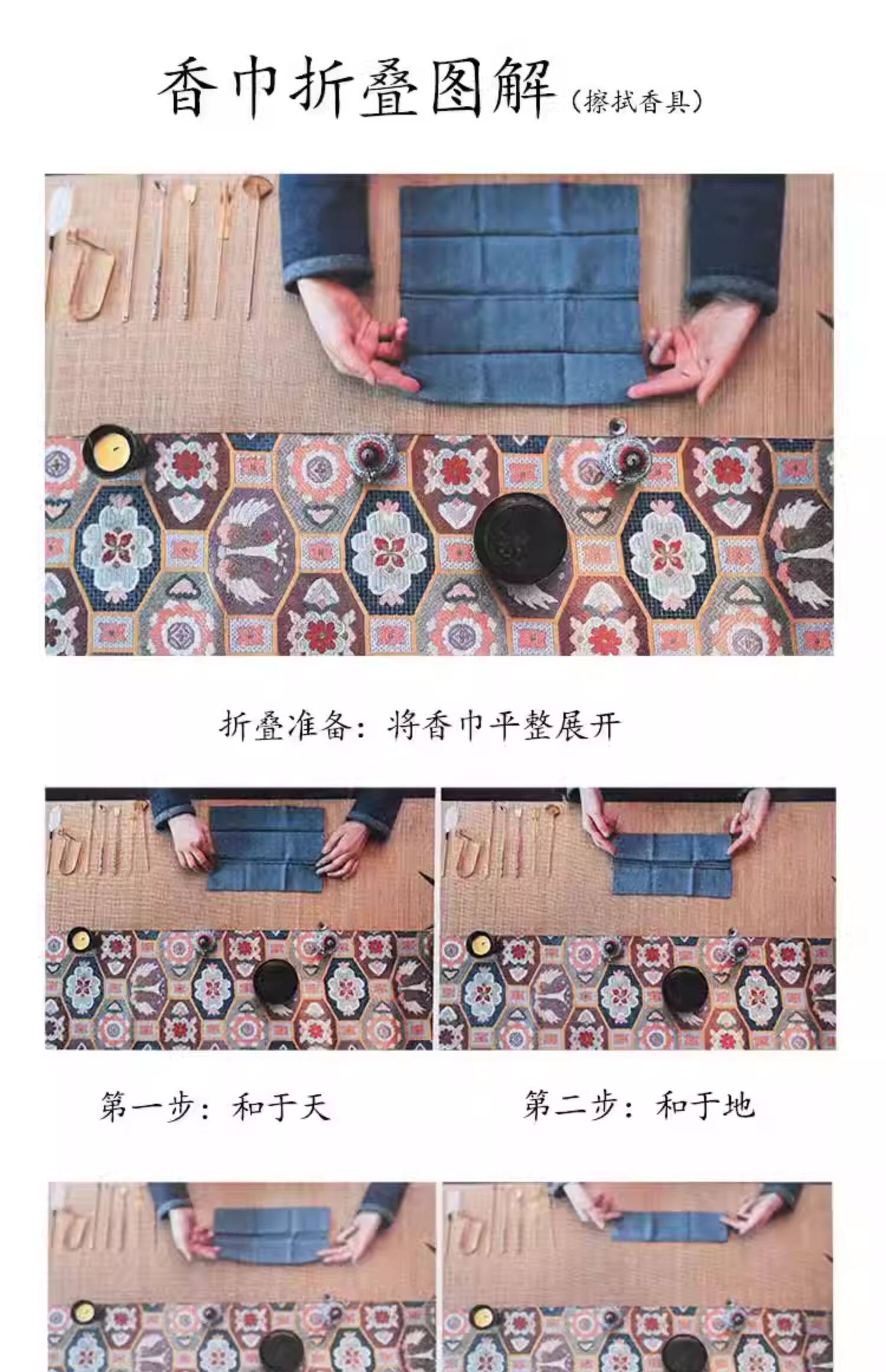 香巾折叠图解（擦拭香具）

折叠准备：将香巾平整展开

第一步：和于天

第二步：和于地