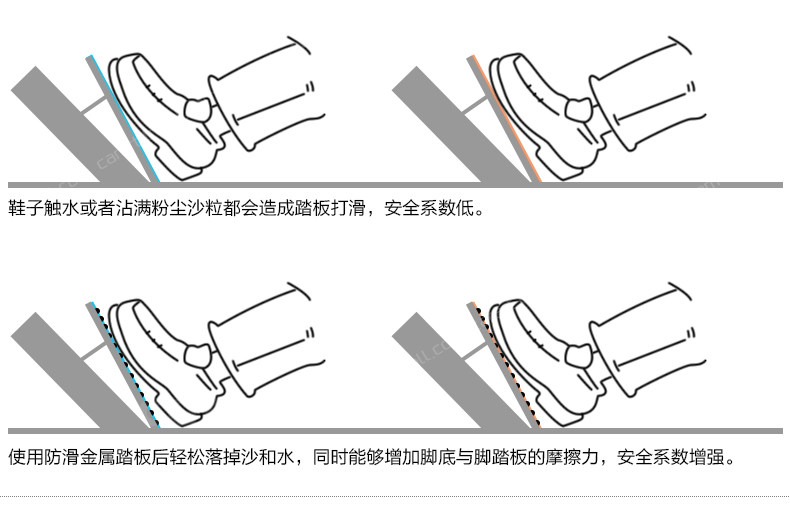 鞋子触水或者沾满粉尘沙粒都会造成踏板打滑，安全系数低。

使用防滑金属踏板后轻松落掉沙和水，同时能够增加脚底与脚踏板的摩擦力，安全系数增强。