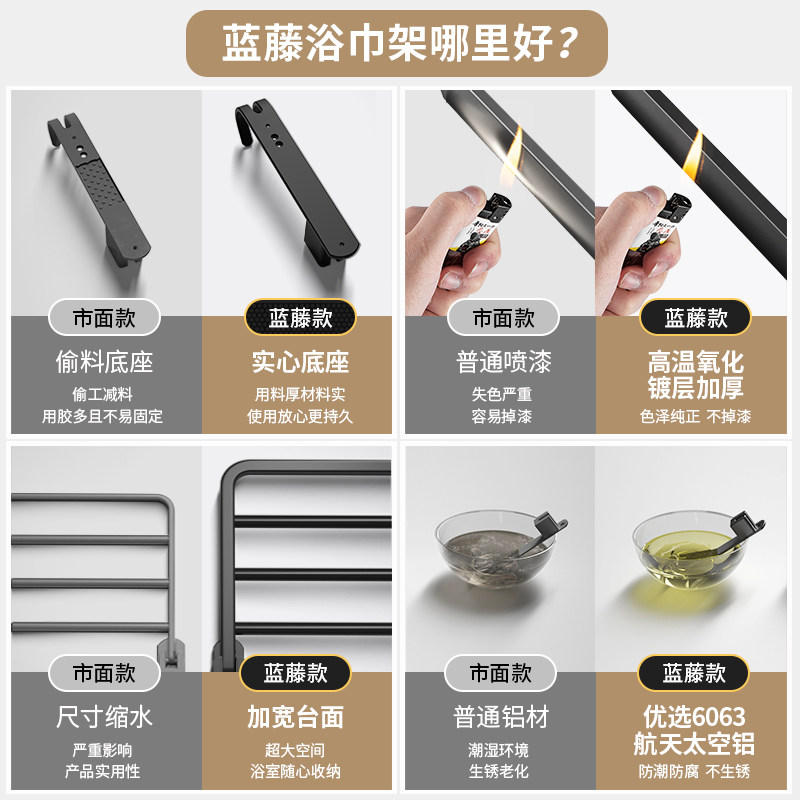 蓝藤浴巾架哪里好？

市面款
偷料底座
偷工减料
用胶多且不易固定

蓝藤款
实心底座
用料厚材料实
使用放心更持久

市面款
普通喷漆
失色严重
容易掉漆

蓝藤款
高温氧化
镀层加厚
色泽纯正 不掉漆

市面款
尺寸缩水
严重影响
产品实用性

蓝藤款
加宽台面
超大空间
浴室随心收纳

市面款
普通铝材
潮湿环境
生锈老化

蓝藤款
优选6063
航天太空铝
防潮防腐 不生锈