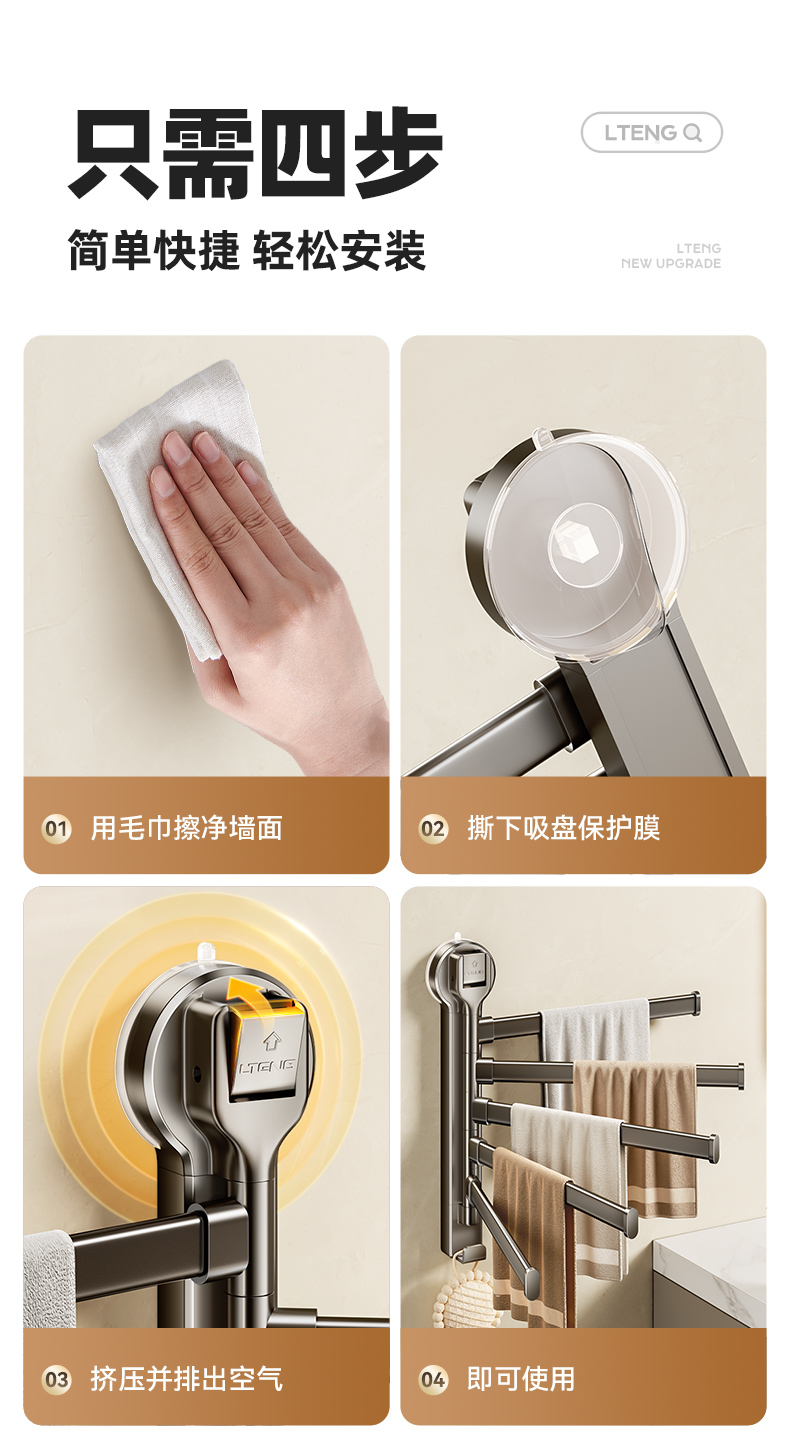 只需四步

简单快捷 轻松安装

LTENG

LTENG
NEW UPGRADE

01 用毛巾擦净墙面

02 撕下吸盘保护膜

LTENG

03 挤压并排出空气

04 即可使用