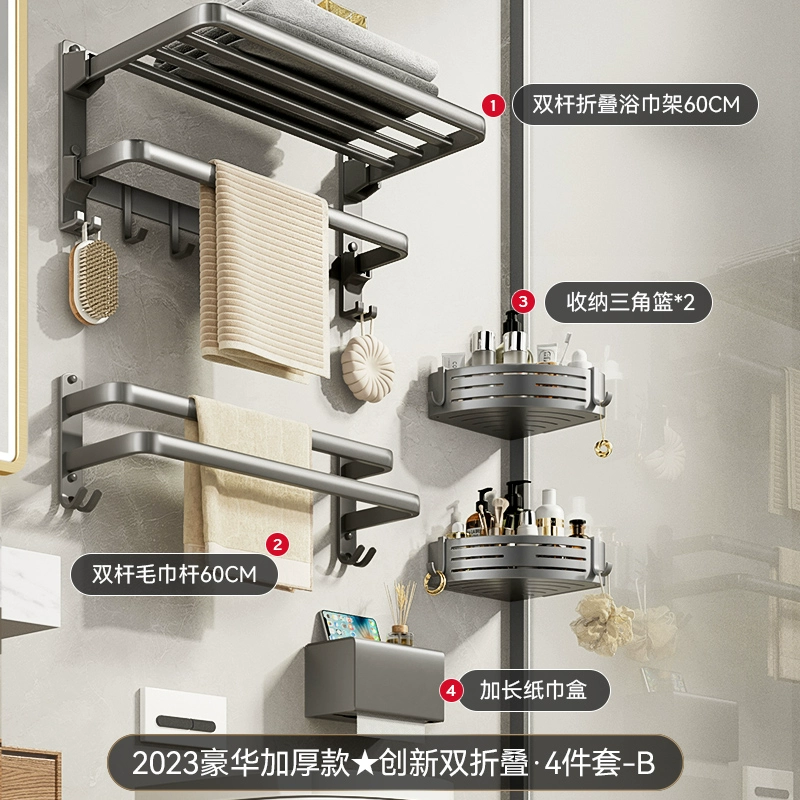 1 双杆折叠浴巾架60CM

3 收纳三角篮*2

2 双杆毛巾杆60CM

4 加长纸巾盒

2023豪华加厚款★创新双折叠·4件套-B