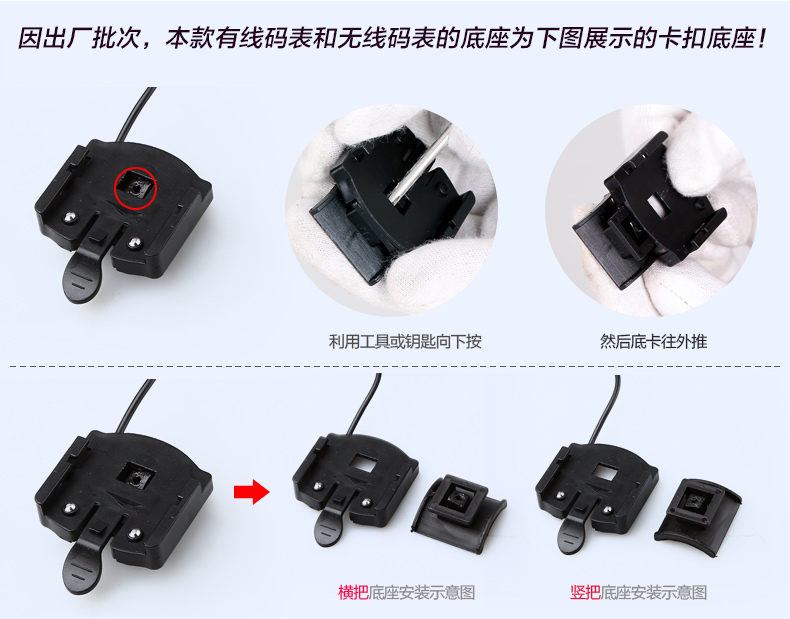 因出厂批次，本款有线码表和无线码表的底座为下图展示的卡扣底座！

利用工具或钥匙向下按

然后底卡往外推

横把底座安装示意图

竖把底座安装示意图