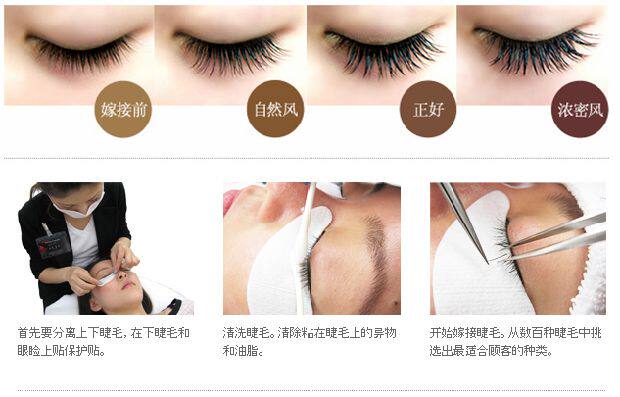 嫁接前

自然风

正好

浓密风

首先要分离上下睫毛，在下睫毛和眼睑上贴保护贴。

清洗睫毛。清除粘在睫毛上的异物和油脂。

开始嫁接睫毛。从数百种睫毛中挑选出最适合顾客的种类。