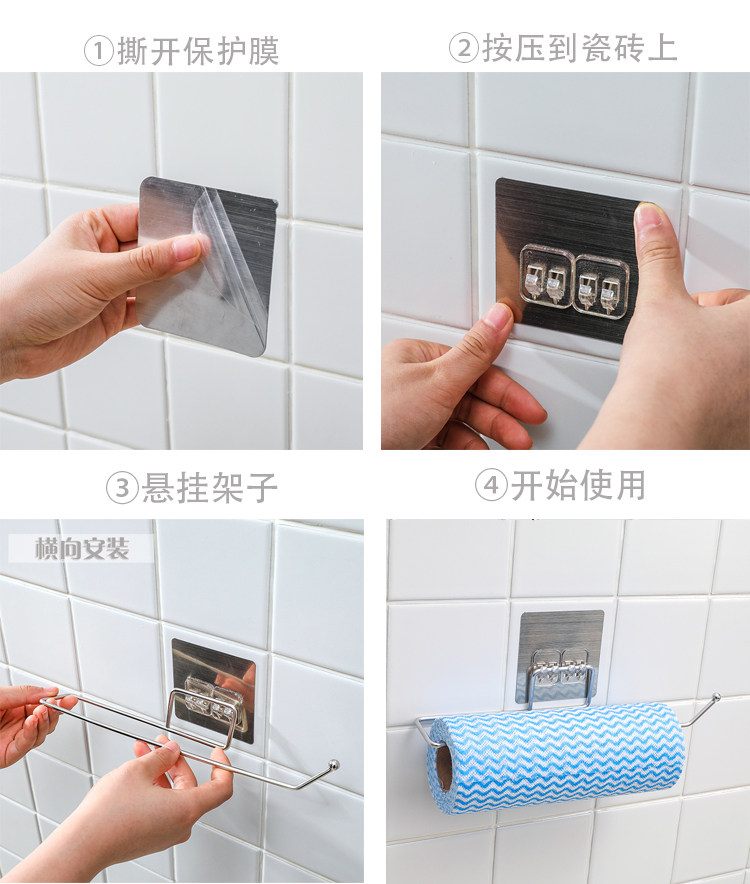 ①撕开保护膜

②按压到瓷砖上

③悬挂架子

横向安装

④开始使用