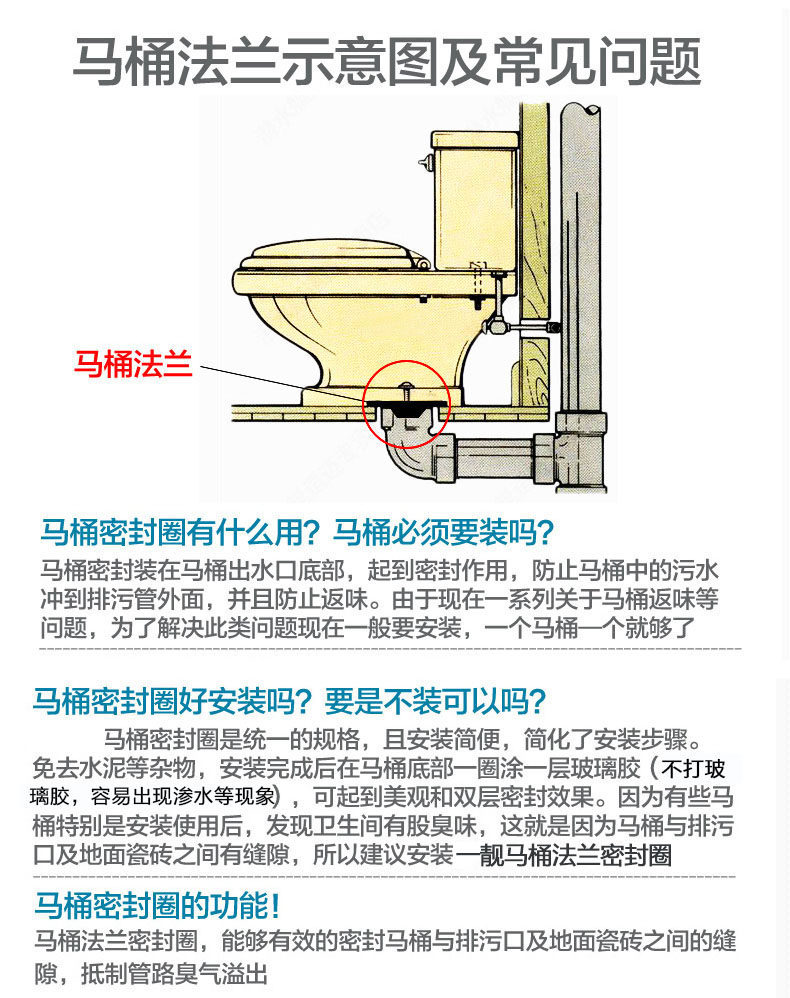 马桶法兰示意图及常见问题

马桶法兰

马桶密封圈有什么用？马桶必须要装吗？

马桶密封装在马桶出水口底部，起到密封作用，防止马桶中的污水冲到排污管外面，并且防止返味。由于现在一系列关于马桶返味等问题，为了解决此类问题现在一般要安装，一个马桶一个就够了

马桶密封圈好安装吗？要是不装可以吗？

马桶密封圈是统一的规格，且安装简便，简化了安装步骤。免去水泥等杂物，安装完成后在马桶底部一圈涂一层玻璃胶（不打玻璃胶，容易出现渗水等现象），可起到美观和双层密封效果。因为有些马桶特别是安装使用后，发现卫生间有股臭味，这就是因为马桶与排污口及地面瓷砖之间有缝隙，所以建议安装一靓马桶法兰密封圈

马桶密封圈的功能！

马桶法兰密封圈，能够有效的密封马桶与排污口及地面瓷砖之间的缝隙，抵制管路臭气溢出