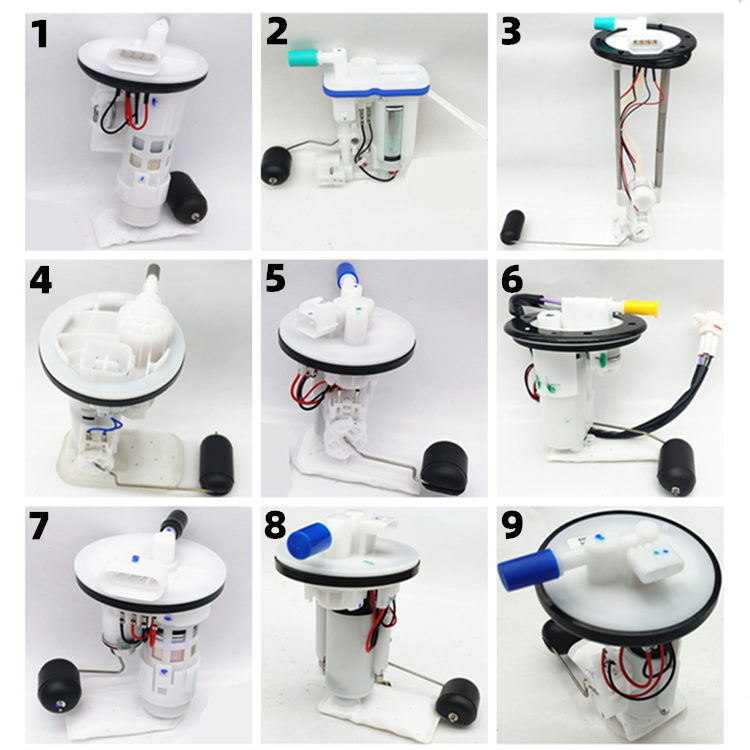 1

2

3

4

5

6

7

8

9