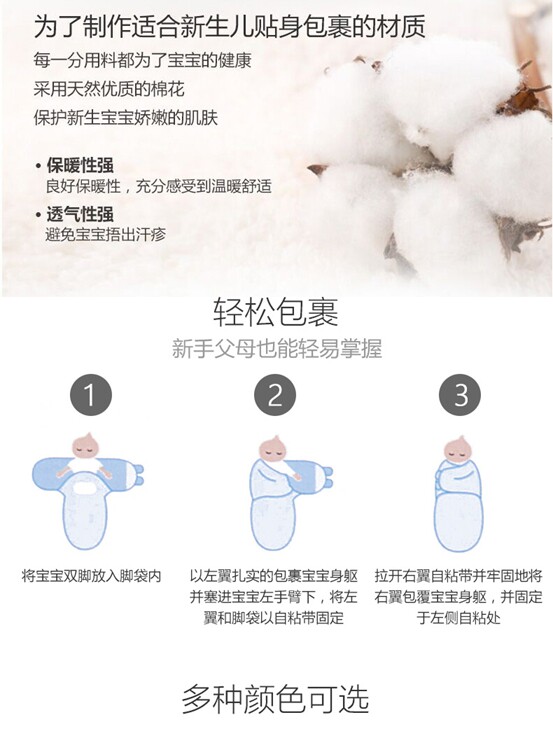 为了制作适合新生儿贴身包裹的材质

每一分用料都为了宝宝的健康

采用天然优质的棉花

保护新生宝宝娇嫩的肌肤

• 保暖性强
良好保暖性，充分感受到温暖舒适

• 透气性强
避免宝宝捂出汗疹

轻松包裹

新手父母也能轻易掌握

1

将宝宝双脚放入脚袋内

2

以左翼扎实的包裹宝宝身躯并塞进宝宝左手臂下，将左翼和脚袋以自粘带固定

3

拉开右翼自粘带并牢固地将右翼包覆宝宝身躯，并固定于左侧自粘处

多种颜色可选