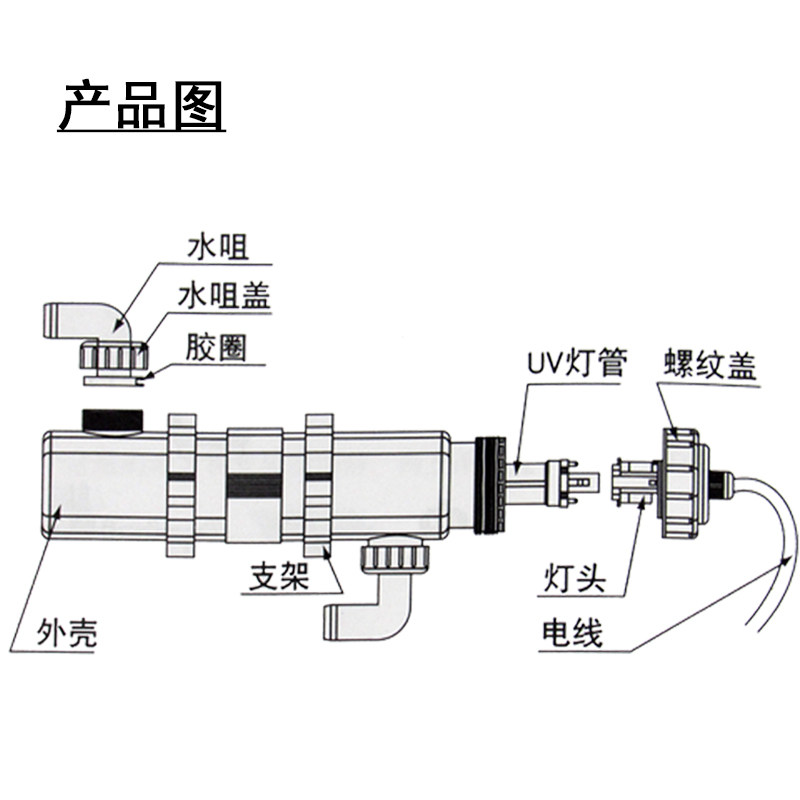 产品图

水咀

水咀盖

胶圈

UV灯管

螺纹盖

支架

外壳

灯头

电线