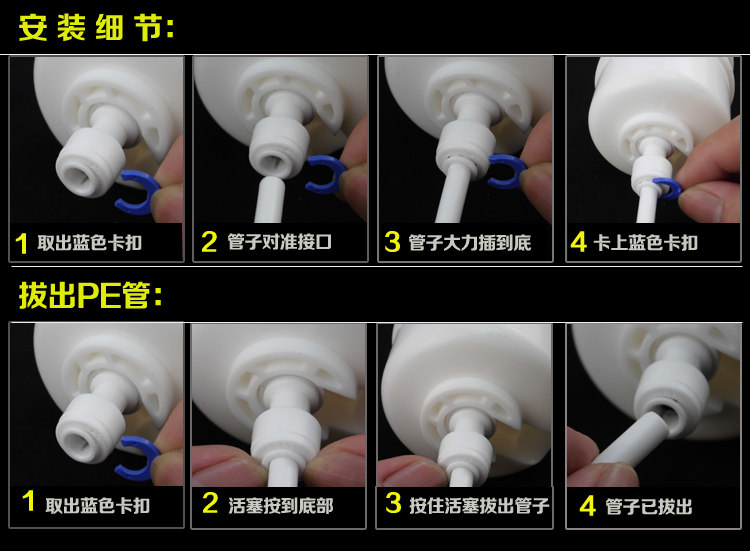 安装细节:

1 取出蓝色卡扣

2 管子对准接口

3 管子大力插到底

4 卡上蓝色卡扣

拔出PE管:

1 取出蓝色卡扣

2 活塞按到底部

3 按住活塞拔出管子

4 管子已拔出