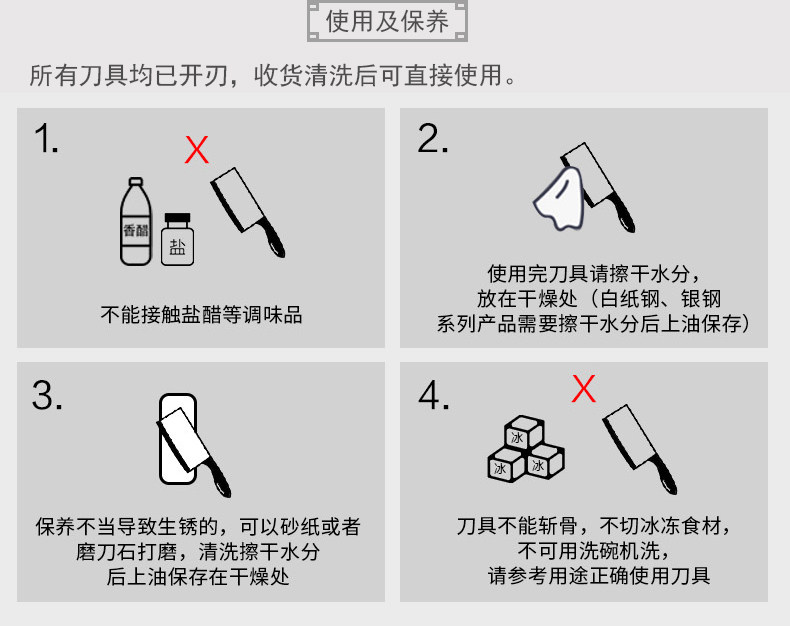 使用及保养

所有刀具均已开刃，收货清洗后可直接使用。

1.

X

香醋

盐

不能接触盐醋等调味品

2.

使用完刀具请擦干水分，放在干燥处（白纸钢、银钢系列产品需要擦干水分后上油保存）

3.

保养不当导致生锈的，可以砂纸或者磨刀石打磨，清洗擦干水分后上油保存在干燥处

4.

X

冰

冰

冰

刀具不能斩骨，不切冰冻食材，不可用洗碗机洗，请参考用途正确使用刀具