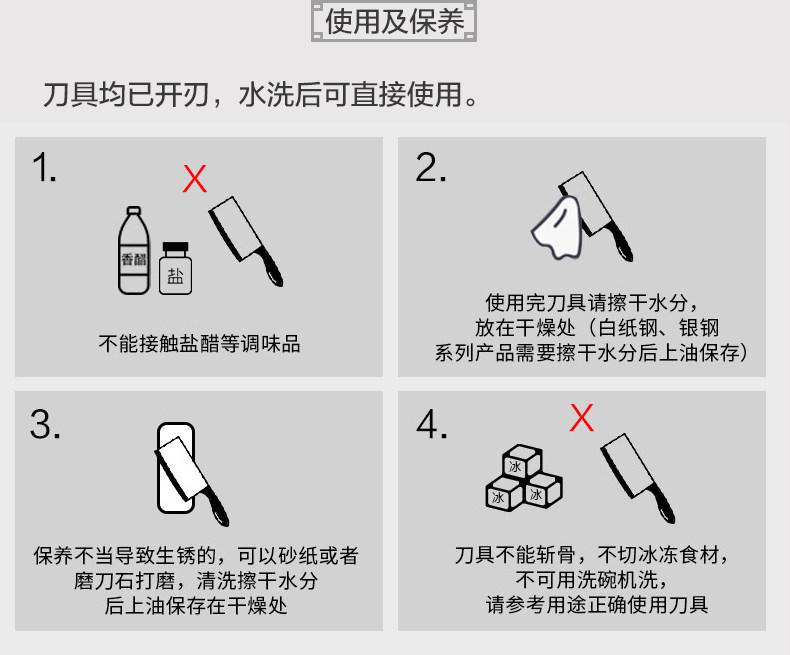 使用及保养

刀具均已开刃，水洗后可直接使用。

1.

X

香醋

盐

不能接触盐醋等调味品

2.

使用完刀具请擦干水分，放在干燥处（白纸钢、银钢系列产品需要擦干水分后上油保存）

3.

保养不当导致生锈的，可以砂纸或者磨刀石打磨，清洗擦干水分后上油保存在干燥处

4.

X

冰

冰

冰

刀具不能斩骨，不切冰冻食材，不可用洗碗机洗，请参考用途正确使用刀具