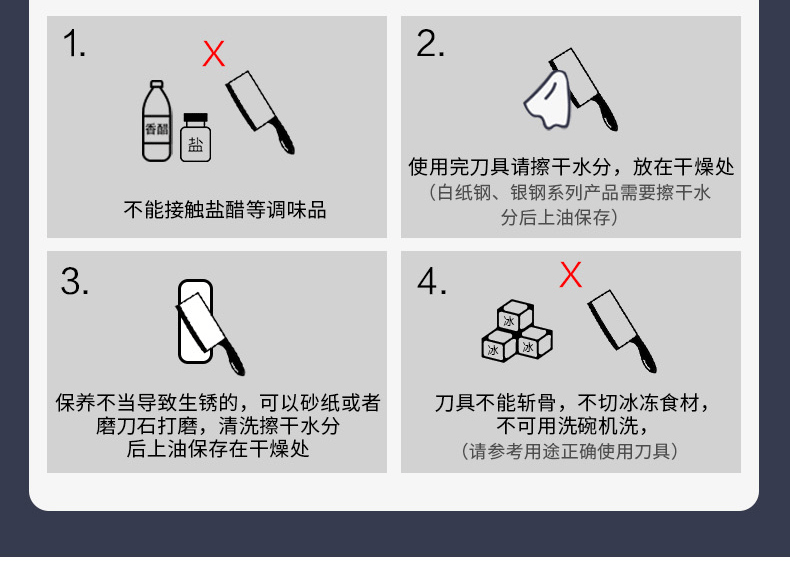 1.

X

香醋

盐

不能接触盐醋等调味品

2.

使用完刀具请擦干水分，放在干燥处
（白纸钢、银钢系列产品需要擦干水分后上油保存）

3.

保养不当导致生锈的，可以砂纸或者磨刀石打磨，清洗擦干水分后上油保存在干燥处

4.

X

冰

冰

冰

刀具不能斩骨，不切冰冻食材，不可用洗碗机洗，
（请参考用途正确使用刀具）