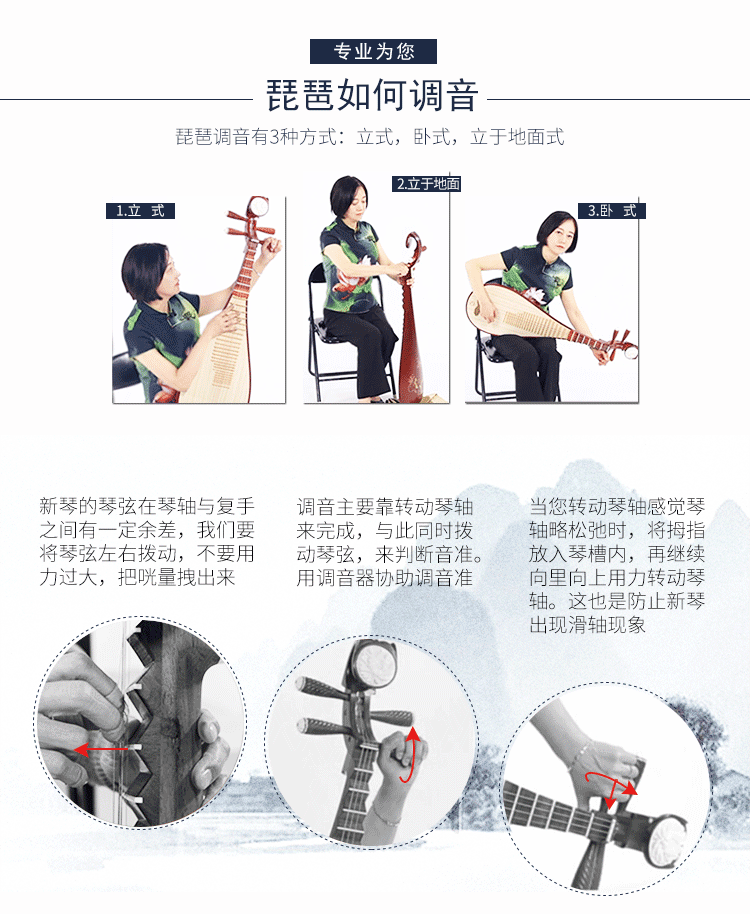 专业为您

琵琶如何调音

琵琶调音有3种方式：立式，卧式，立于地面式

1.立 式

2.立于地面

3.卧 式

新琴的琴弦在琴轴与复手之间有一定余差，我们要将琴弦左右拨动，不要用力过大，把咣量拽出来

调音主要靠转动琴轴来完成，与此同时拨动琴弦，来判断音准。用调音器协助调音准

当您转动琴轴感觉琴轴略松弛时，将拇指放入琴槽内，再继续向里向上用力转动琴轴。这也是防止新琴出现滑轴现象