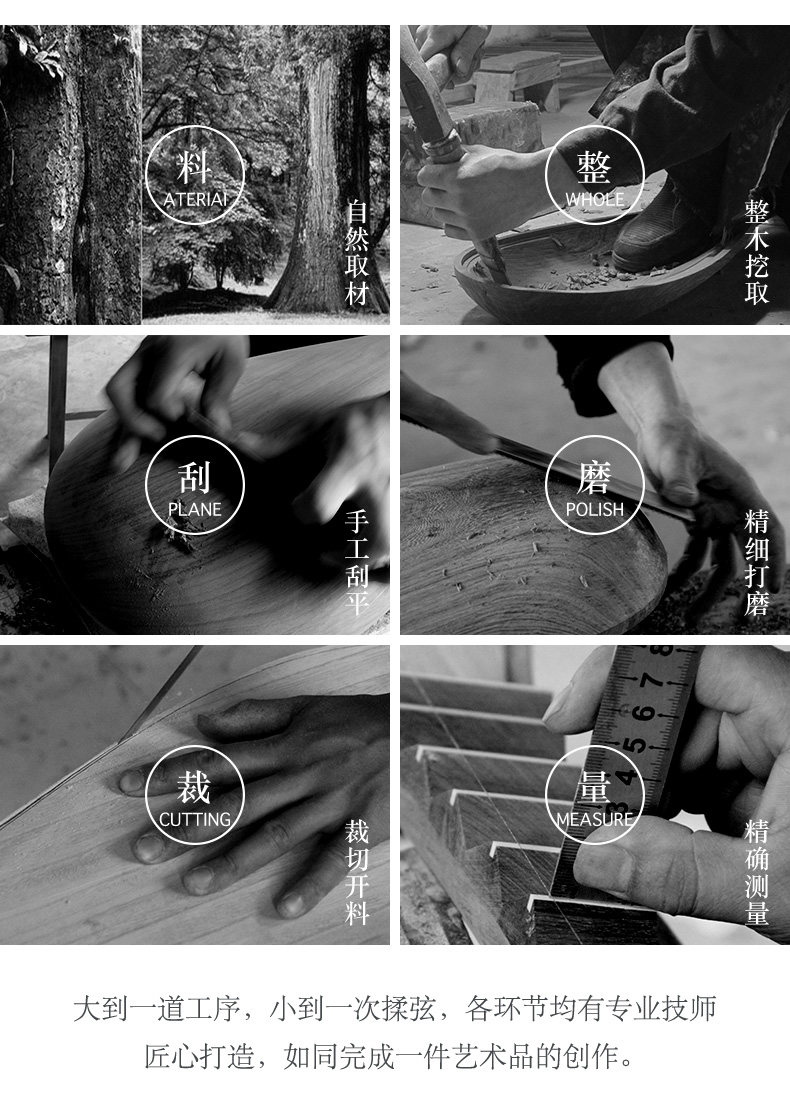 料
ATERIAI
自然取材

整
WHOLE
整木挖取

刮
PLANE
手工刮平

磨
POLISH
精细打磨

裁
CUTTING
裁切开料

量
MEASURE
精确测量

3 4 5 6 7 8

大到一道工序，小到一次揉弦，各环节均有专业技师匠心打造，如同完成一件艺术品的创作。