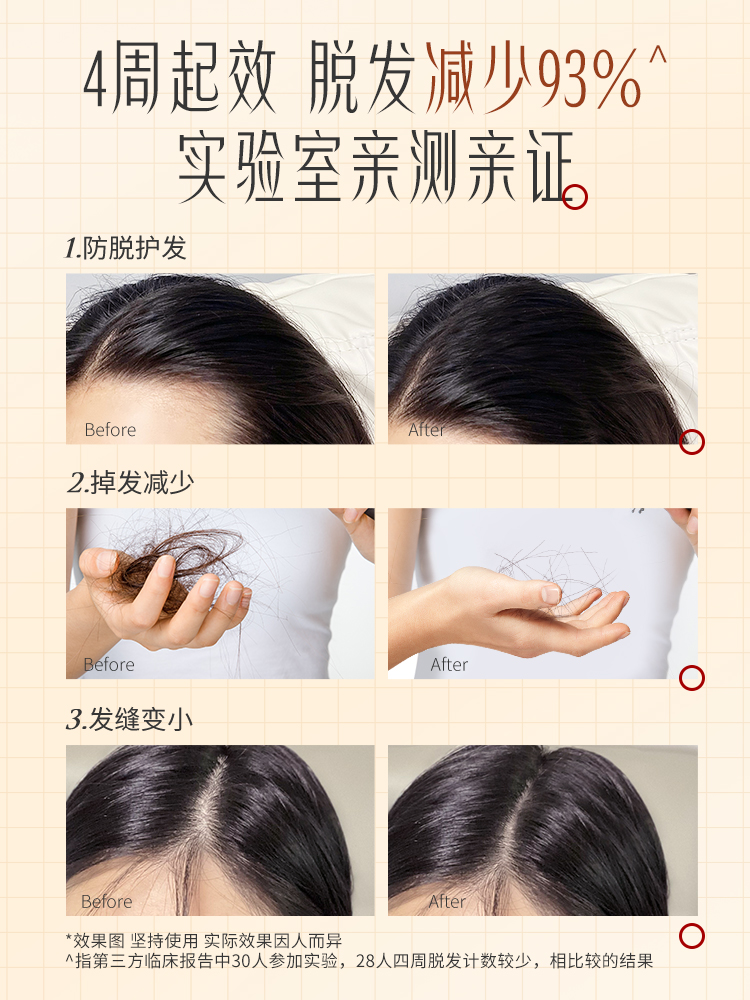 4周起效 脱发减少93%^
实验室亲测亲证

1.防脱护发

Before

After

2.掉发减少

Before

After

3.发缝变小

Before

After

*效果图 坚持使用 实际效果因人而异
^指第三方临床报告中30人参加实验，28人四周脱发计数较少，相比较的结果