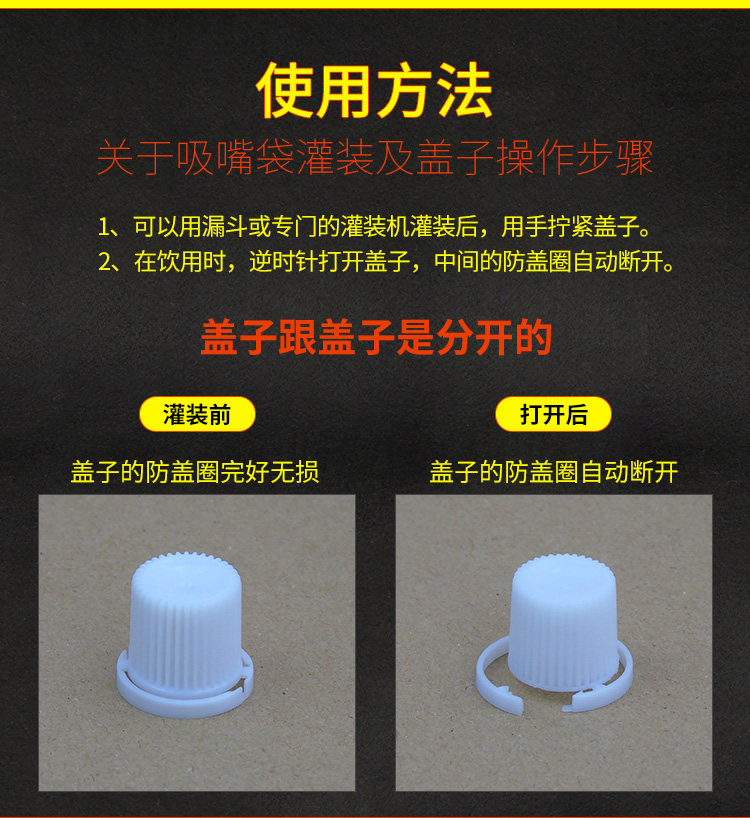 使用方法

关于吸嘴袋灌装及盖子操作步骤

1、可以用漏斗或专门的灌装机灌装后，用手拧紧盖子。
2、在饮用时，逆时针打开盖子，中间的防盖圈自动断开。

盖子跟盖子是分开的

灌装前

盖子的防盖圈完好无损

打开后

盖子的防盖圈自动断开