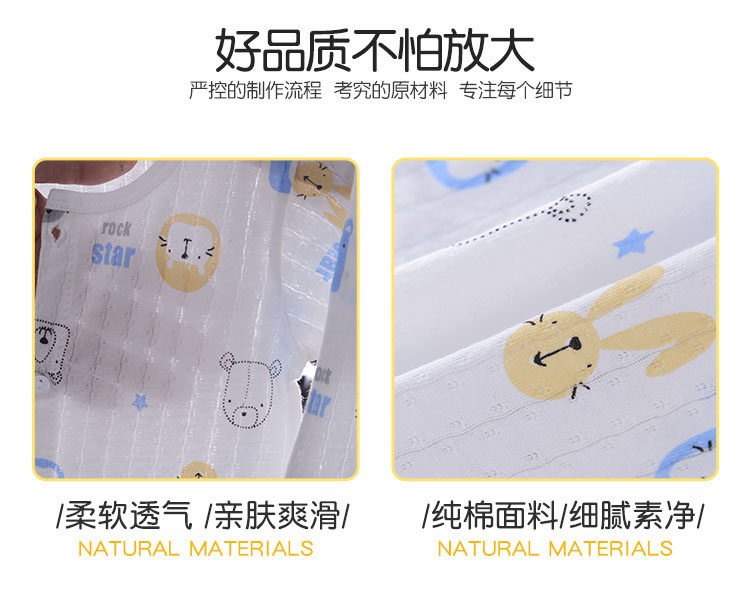 好品质不怕放大

严控的制作流程 考究的原材料 专注每个细节

rock star

rock star

/柔软透气 /亲肤爽滑/

NATURAL MATERIALS

/纯棉面料/细腻素净/

NATURAL MATERIALS