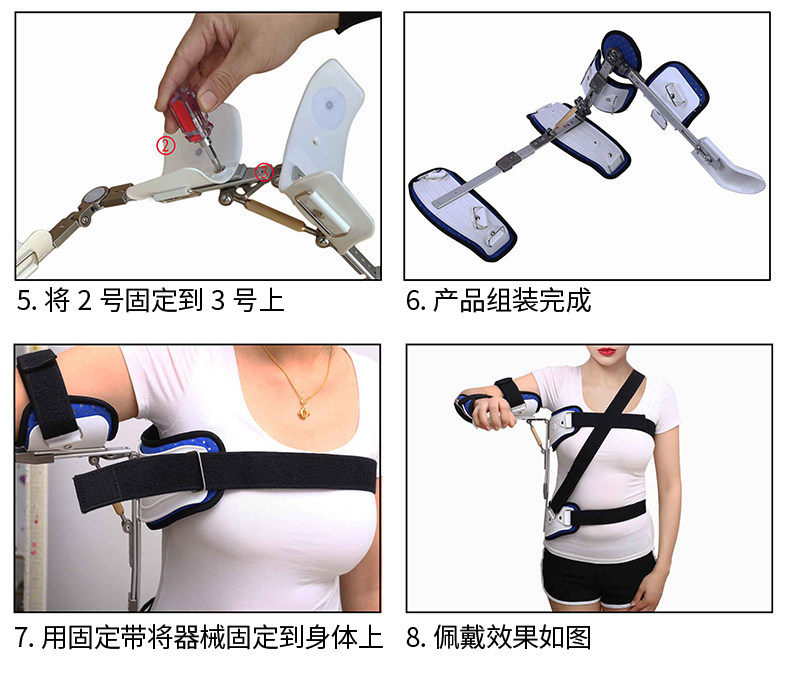 ②

③

5. 将 2 号固定到 3 号上

6. 产品组装完成

7. 用固定带将器械固定到身体上

8. 佩戴效果如图