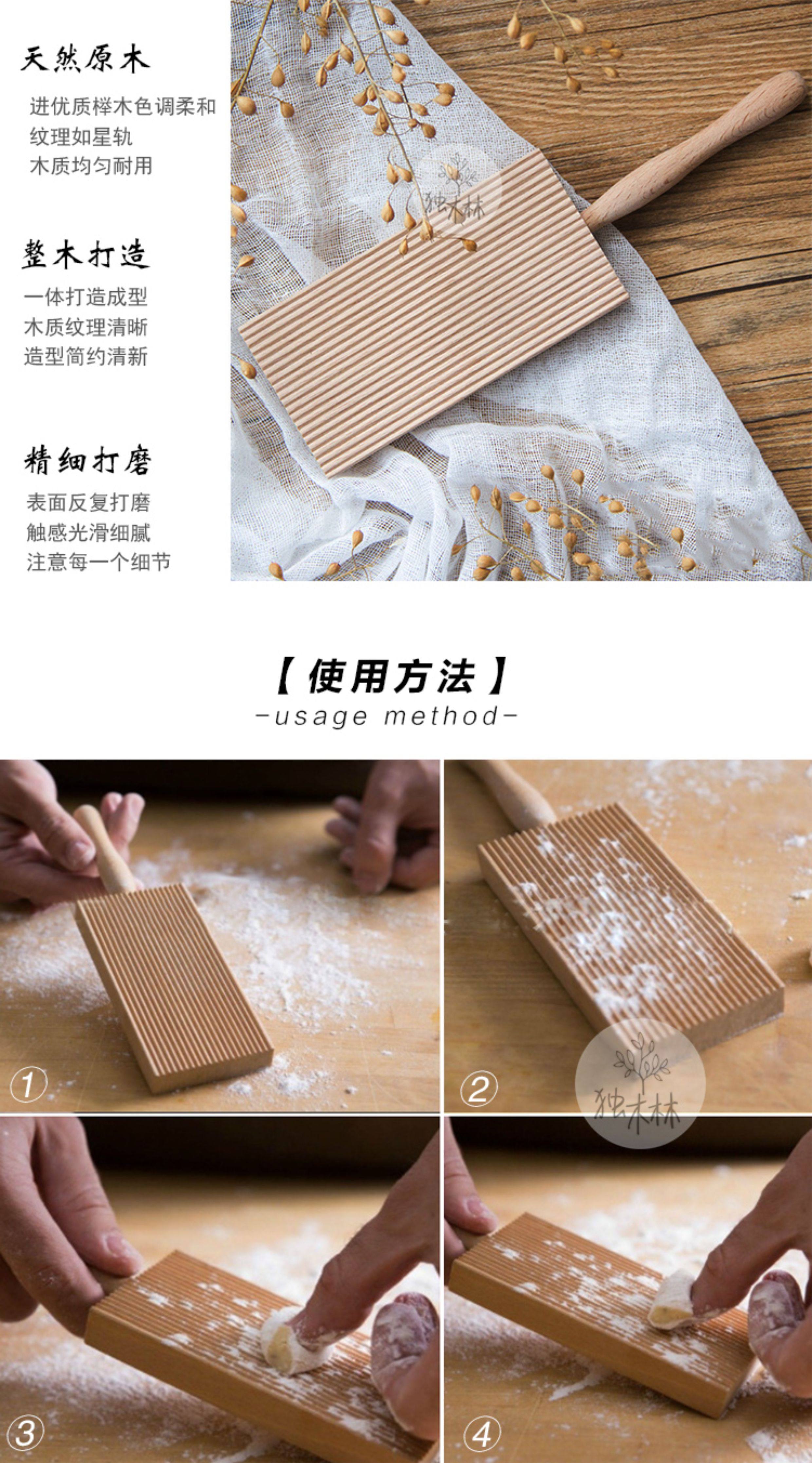 天然原木

进优质榉木色调柔和
纹理如星轨
木质均匀耐用

整木打造

一体打造成型
木质纹理清晰
造型简约清新

精细打磨

表面反复打磨
触感光滑细腻
注意每一个细节

独木林

【使用方法】
-usage method-

1

2

独木林

3

4