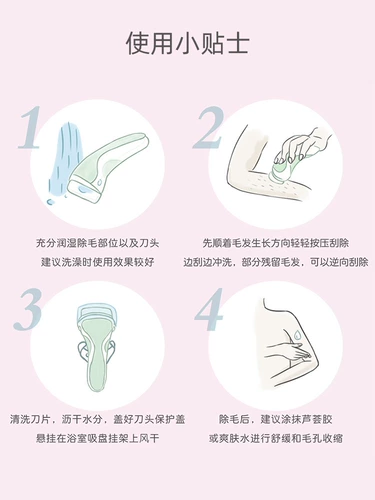 使用小贴士

1

充分润湿除毛部位以及刀头
建议洗澡时使用效果较好

2

先顺着毛发生长方向轻轻按压刮除
边刮边冲洗，部分残留毛发，可以逆向刮除

3

清洗刀片，沥干水分，盖好刀头保护盖
悬挂在浴室吸盘挂架上风干

4

除毛后，建议涂抹芦荟胶
或爽肤水进行舒缓和毛孔收缩