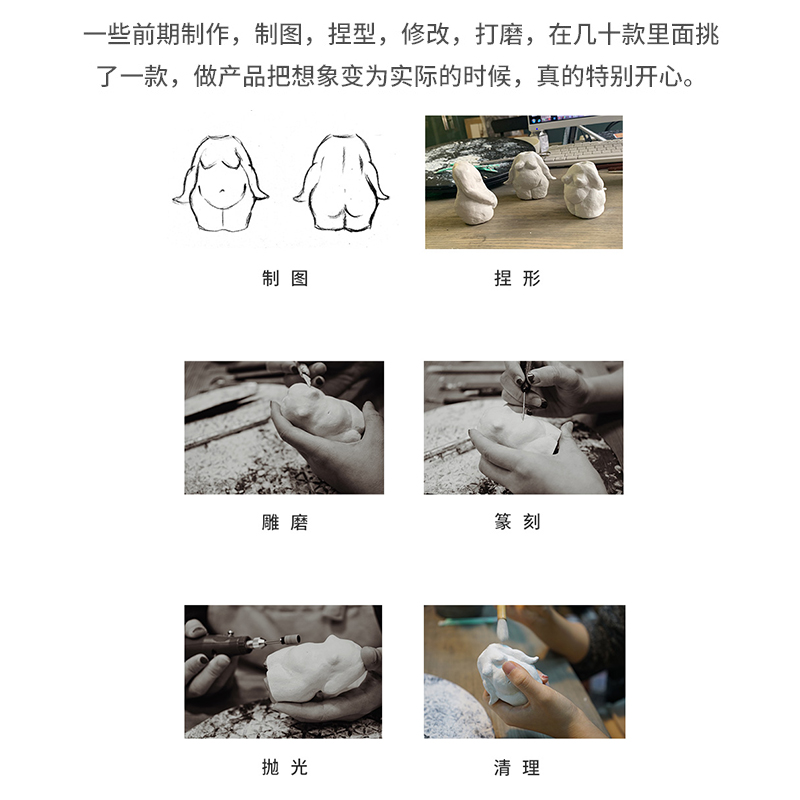 一些前期制作，制图，捏型，修改，打磨，在几十款里面挑了一款，做产品把想象变为实际的时候，真的特别开心。

制 图

捏 形

雕 磨

篆 刻

抛 光

清 理