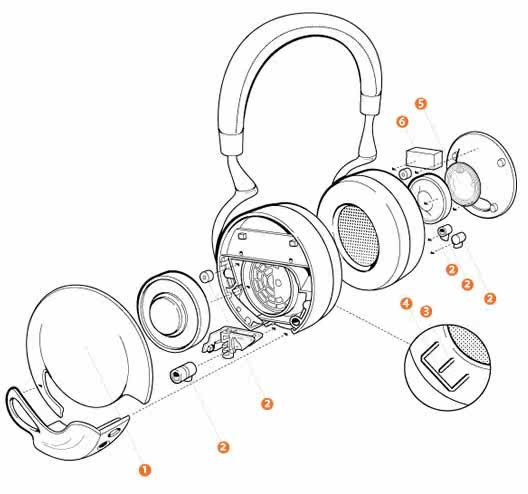 5
6
2
2
2
4
3
2
2
1