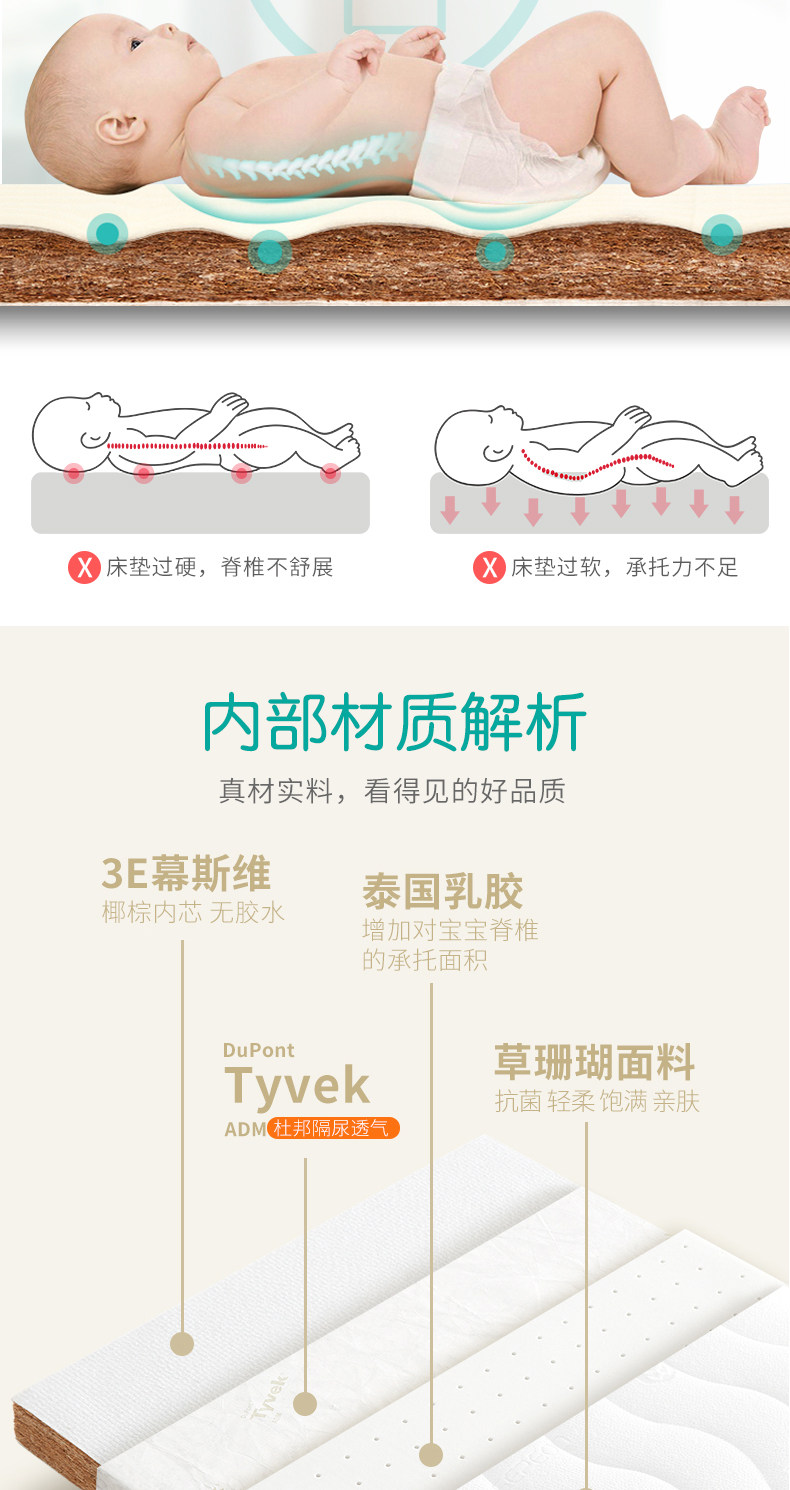 X 床垫过硬，脊椎不舒展

X 床垫过软，承托力不足

内部材质解析

真材实料，看得见的好品质

3E幕斯维
椰棕内芯 无胶水

泰国乳胶
增加对宝宝脊椎的承托面积

DuPont
Tyvek
ADM 杜邦隔尿透气

草珊瑚面料
抗菌 轻柔 饱满 亲肤

Tyvek