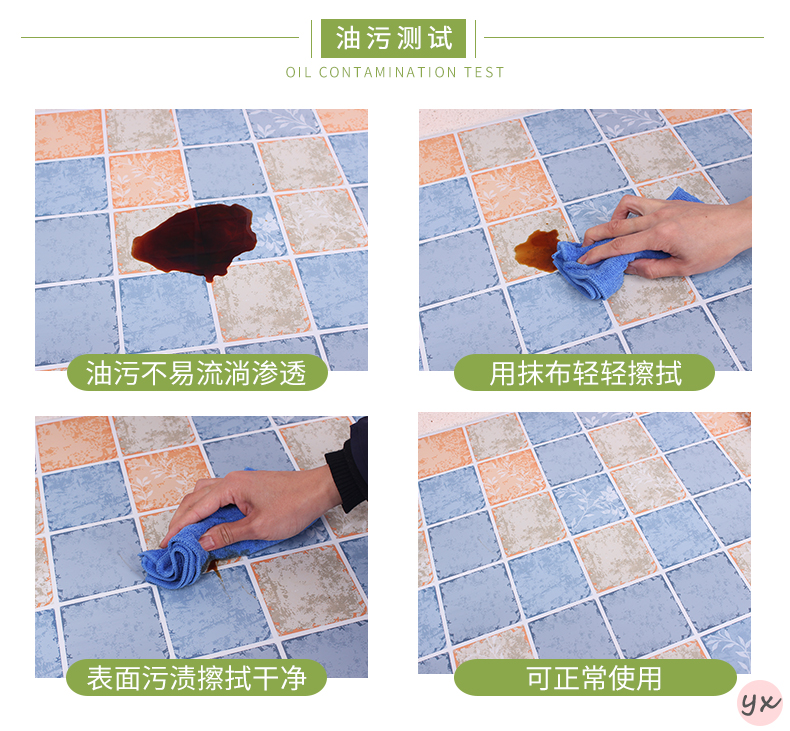 油污测试

OIL CONTAMINATION TEST

油污不易流淌渗透

用抹布轻轻擦拭

表面污渍擦拭干净

可正常使用

yx