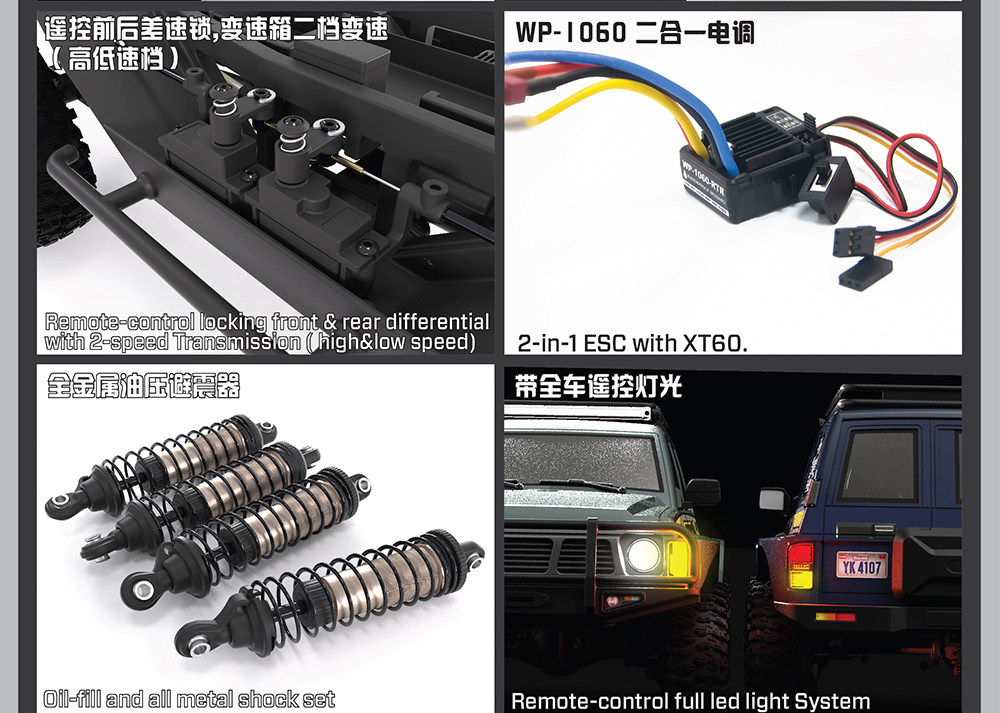 遥控前后差速锁,变速箱二档变速（高低速档）

Remote-control locking front & rear differential with 2-speed Transmission ( high&low speed)

WP-1060 二合一电调

WP-1060-RTR

2-in-1 ESC with XT60.

全金属油压避震器

Oil-fill and all metal shock set

带全车遥控灯光

YK 4107

Remote-control full led light System