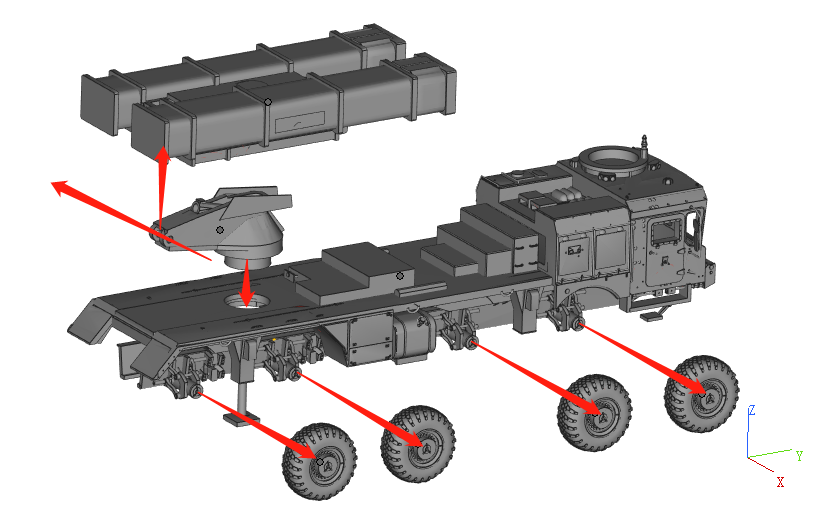 Z
Y
X