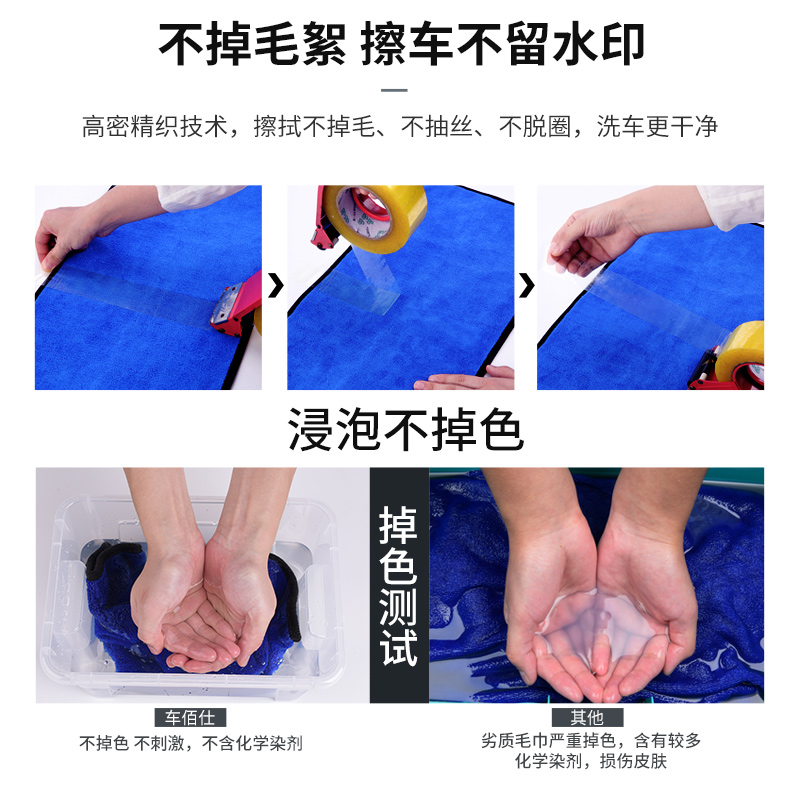 不掉毛絮 擦车不留水印

高密精织技术，擦拭不掉毛、不抽丝、不脱圈，洗车更干净

浸泡不掉色

掉色测试

车佰仕

不掉色 不刺激，不含化学染剂

其他

劣质毛巾严重掉色，含有较多化学染剂，损伤皮肤