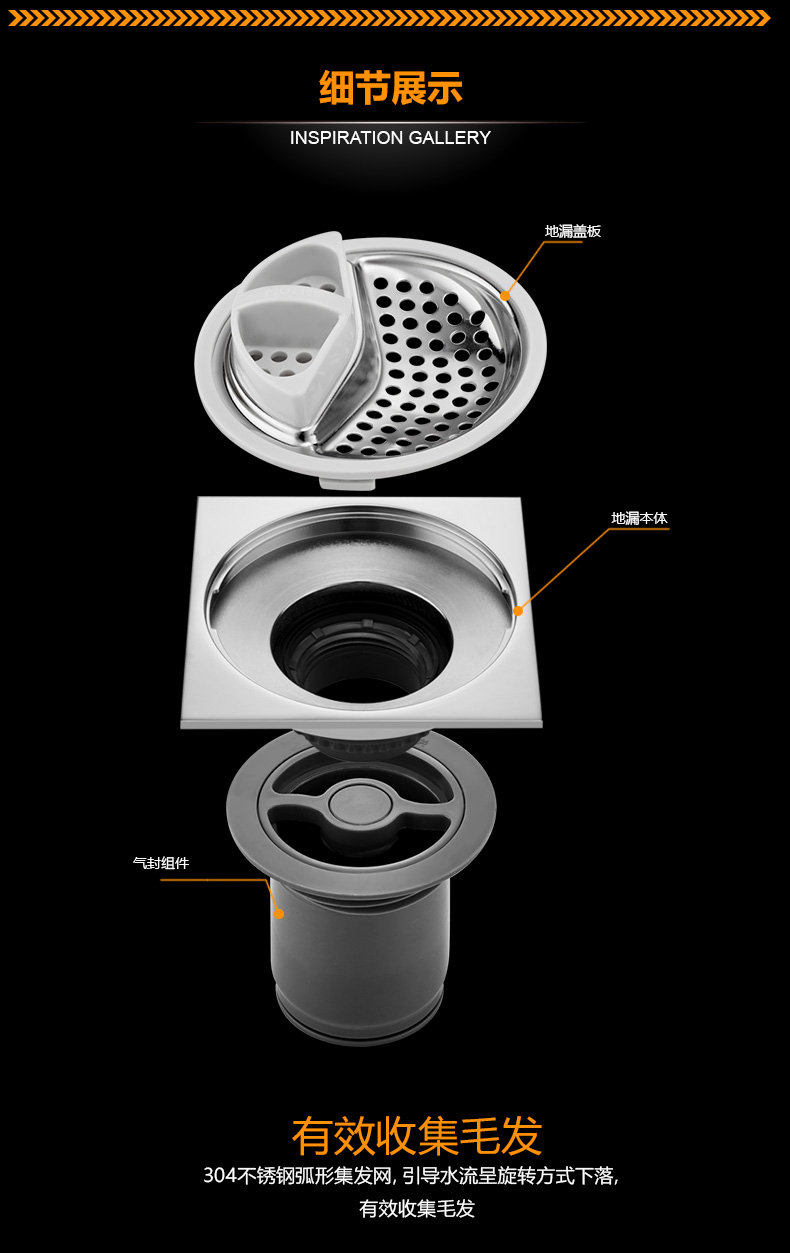 细节展示

INSPIRATION GALLERY

地漏盖板

地漏本体

气封组件

有效收集毛发

304不锈钢弧形集发网, 引导水流呈旋转方式下落, 有效收集毛发