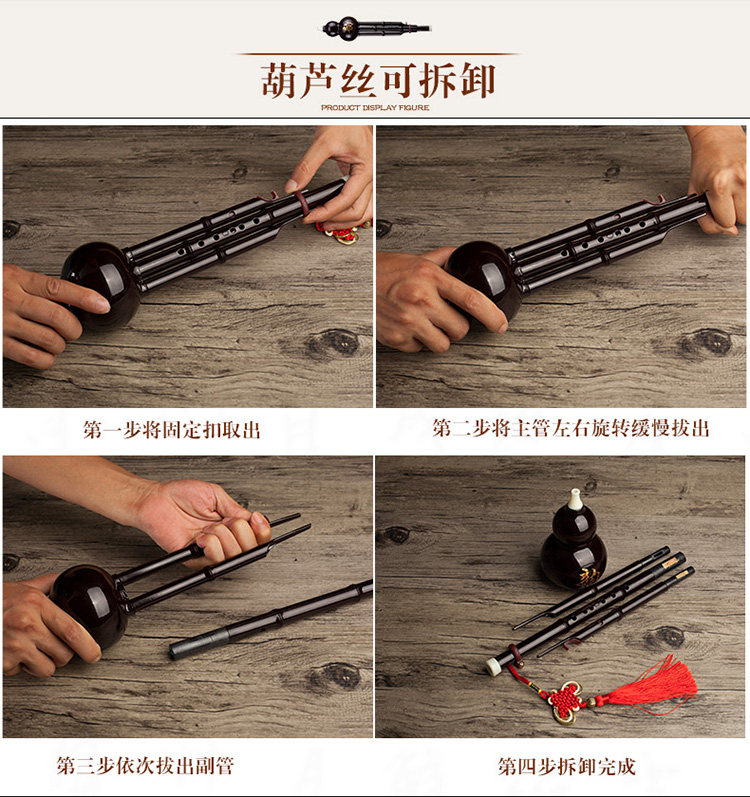 葫芦丝可拆卸
PRODUCT DISPLAY FIGURE

第一步将固定扣取出

第二步将主管左右旋转缓慢拔出

第三步依次拔出副管

第四步拆卸完成