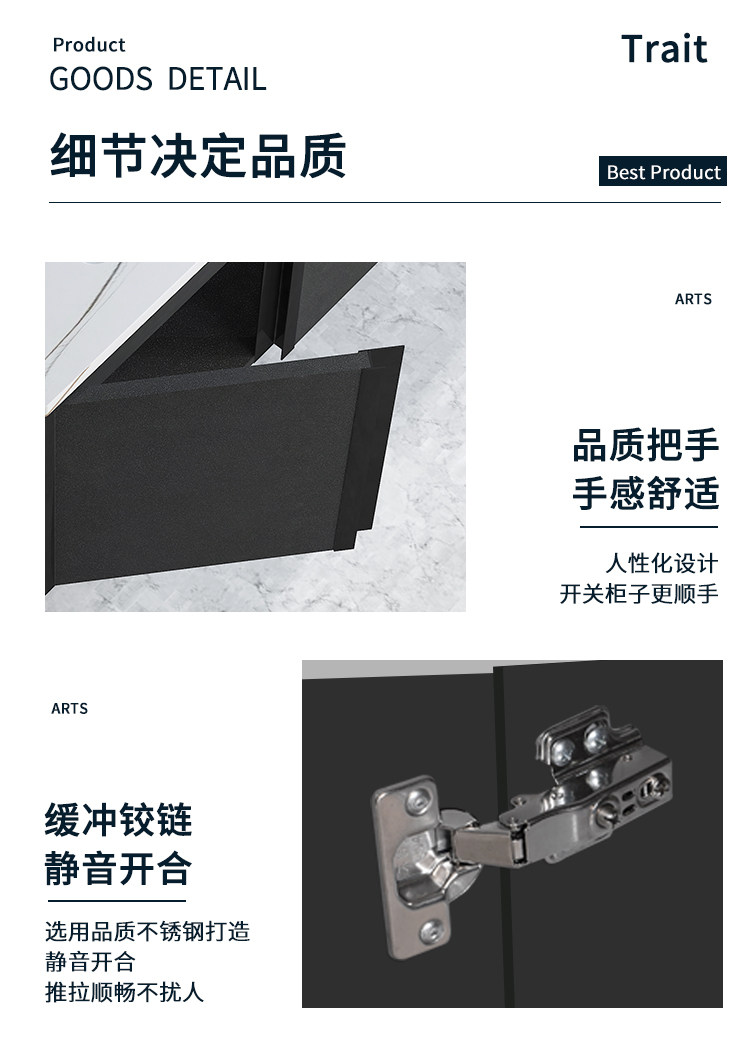 Product
GOODS DETAIL

Trait

细节决定品质

Best Product

ARTS

品质把手
手感舒适

人性化设计
开关柜子更顺手

ARTS

缓冲铰链
静音开合

选用品质不锈钢打造
静音开合
推拉顺畅不扰人