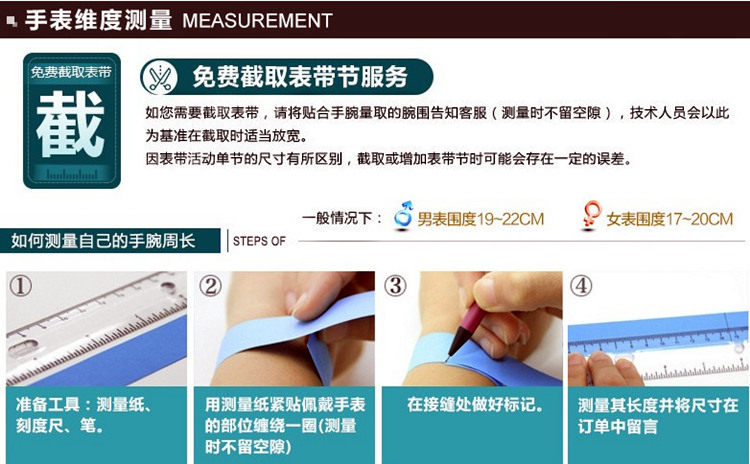 手表维度测量 MEASUREMENT

免费截取表带

截

免费截取表带节服务

如您需要截取表带，请将贴合手腕量取的腕围告知客服（测量时不留空隙），技术人员会以此为基准在截取时适当放宽。

因表带活动单节的尺寸有所区别，截取或增加表带节时可能会存在一定的误差。

一般情况下： 男表围度19~22CM 女表围度17~20CM

如何测量自己的手腕周长 STEPS OF

①

准备工具：测量纸、刻度尺、笔。

②

用测量纸紧贴佩戴手表的部位缠绕一圈(测量时不留空隙)

③

在接缝处做好标记。

④

测量其长度并将尺寸在订单中留言