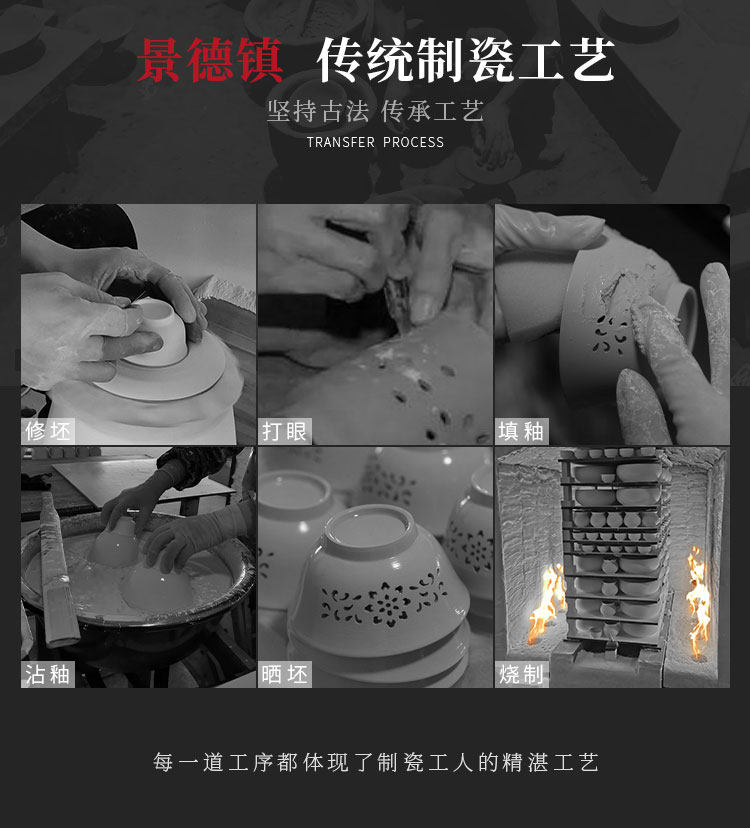 景德镇 传统制瓷工艺

坚持古法 传承工艺

TRANSFER PROCESS

修坯

打眼

填釉

沾釉

晒坯

烧制

每一道工序都体现了制瓷工人的精湛工艺