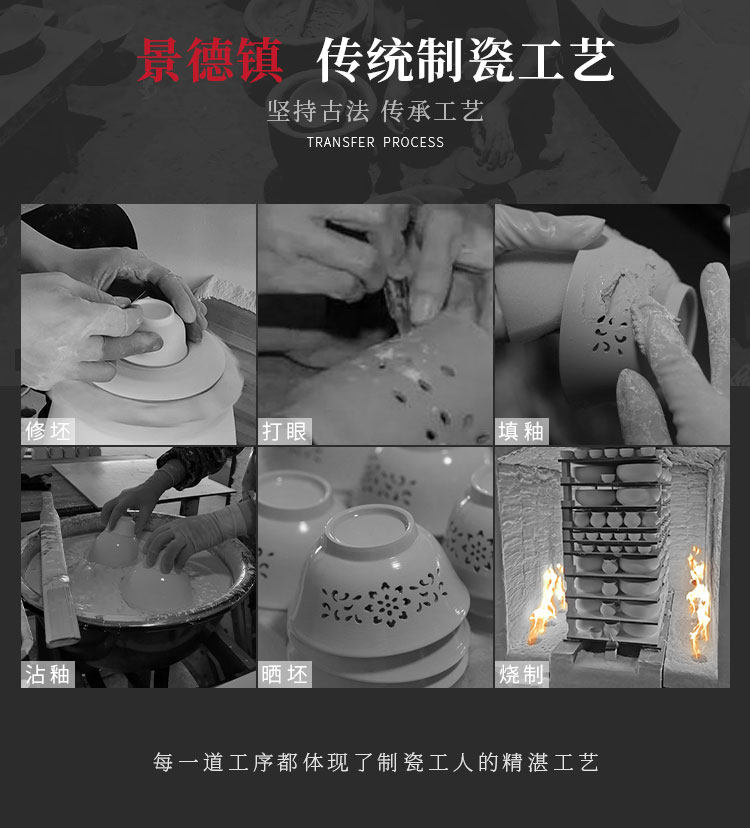 景德镇 传统制瓷工艺

坚持古法 传承工艺

TRANSFER PROCESS

修坯

打眼

填釉

沾釉

晒坯

烧制

每一道工序都体现了制瓷工人的精湛工艺