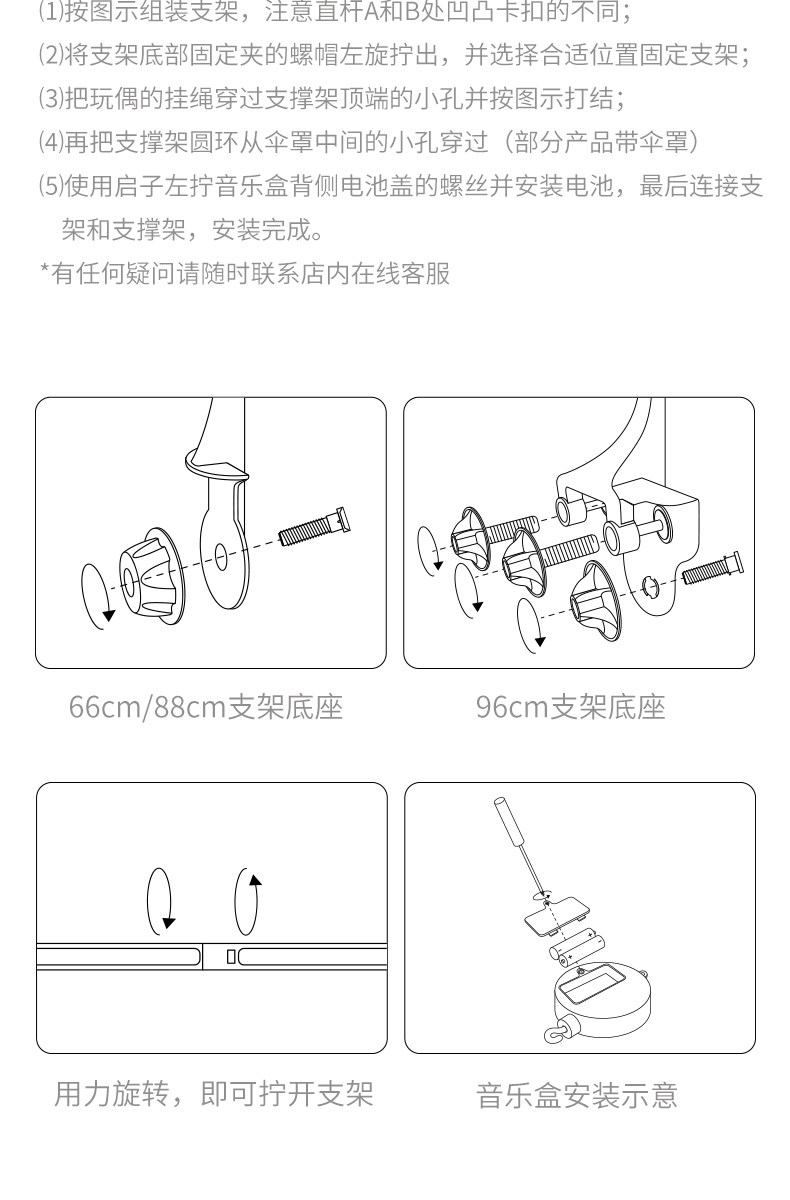 ⑴按图示组装支架，注意直杆A和B处凹凸卡扣的不同；
⑵将支架底部固定夹的螺帽左旋拧出，并选择合适位置固定支架；
⑶把玩偶的挂绳穿过支撑架顶端的小孔并按图示打结；
⑷再把支撑架圆环从伞罩中间的小孔穿过（部分产品带伞罩）
⑸使用启子左拧音乐盒背侧电池盖的螺丝并安装电池，最后连接支架和支撑架，安装完成。
*有任何疑问请随时联系店内在线客服

66cm/88cm支架底座

96cm支架底座

用力旋转，即可拧开支架

音乐盒安装示意