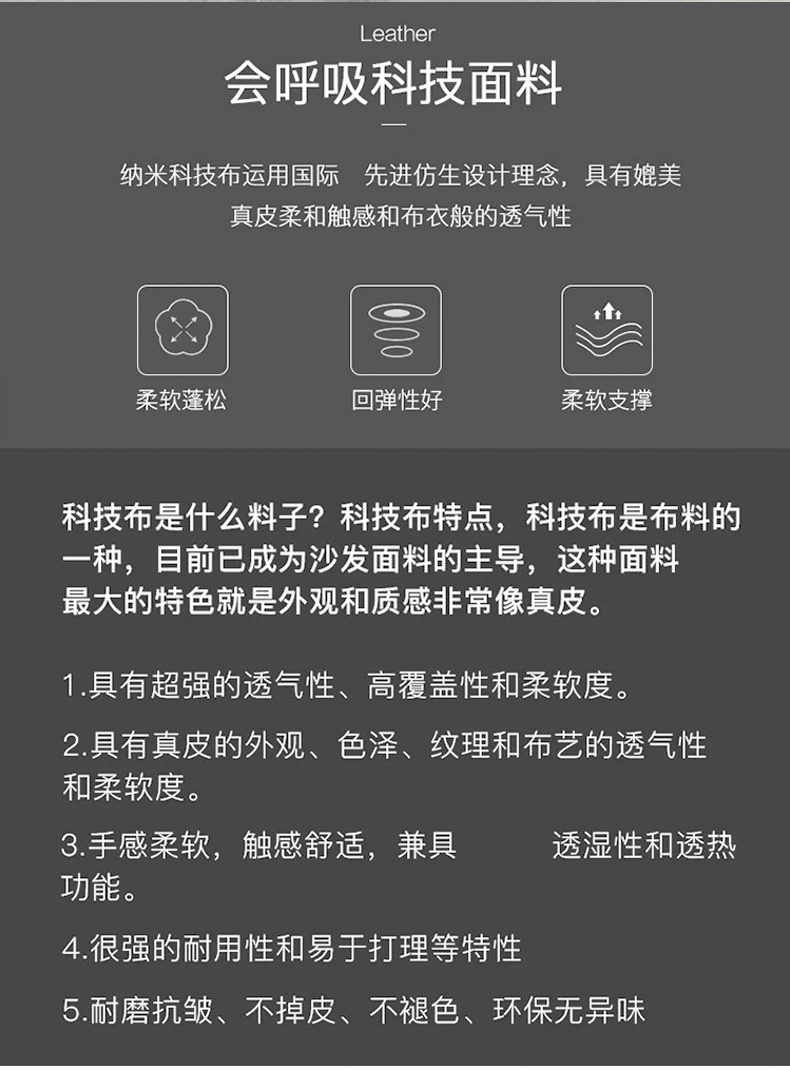 Leather

会呼吸科技面料

纳米科技布运用国际 先进仿生设计理念，具有媲美真皮柔和触感和布衣般的透气性

柔软蓬松

回弹性好

柔软支撑

科技布是什么料子？科技布特点，科技布是布料的一种，目前已成为沙发面料的主导，这种面料最大的特色就是外观和质感非常像真皮。

1.具有超强的透气性、高覆盖性和柔软度。

2.具有真皮的外观、色泽、纹理和布艺的透气性和柔软度。

3.手感柔软，触感舒适，兼具 透湿性和透热功能。

4.很强的耐用性和易于打理等特性

5.耐磨抗皱、不掉皮、不褪色、环保无异味