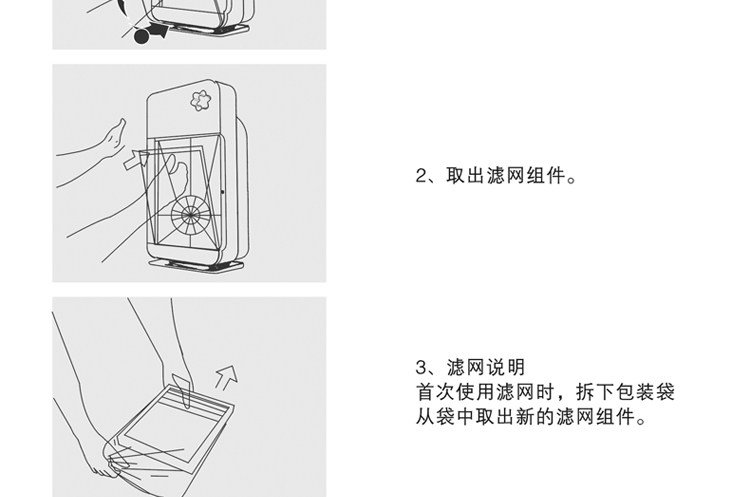 2、取出滤网组件。

3、滤网说明
首次使用滤网时，拆下包装袋
从袋中取出新的滤网组件。