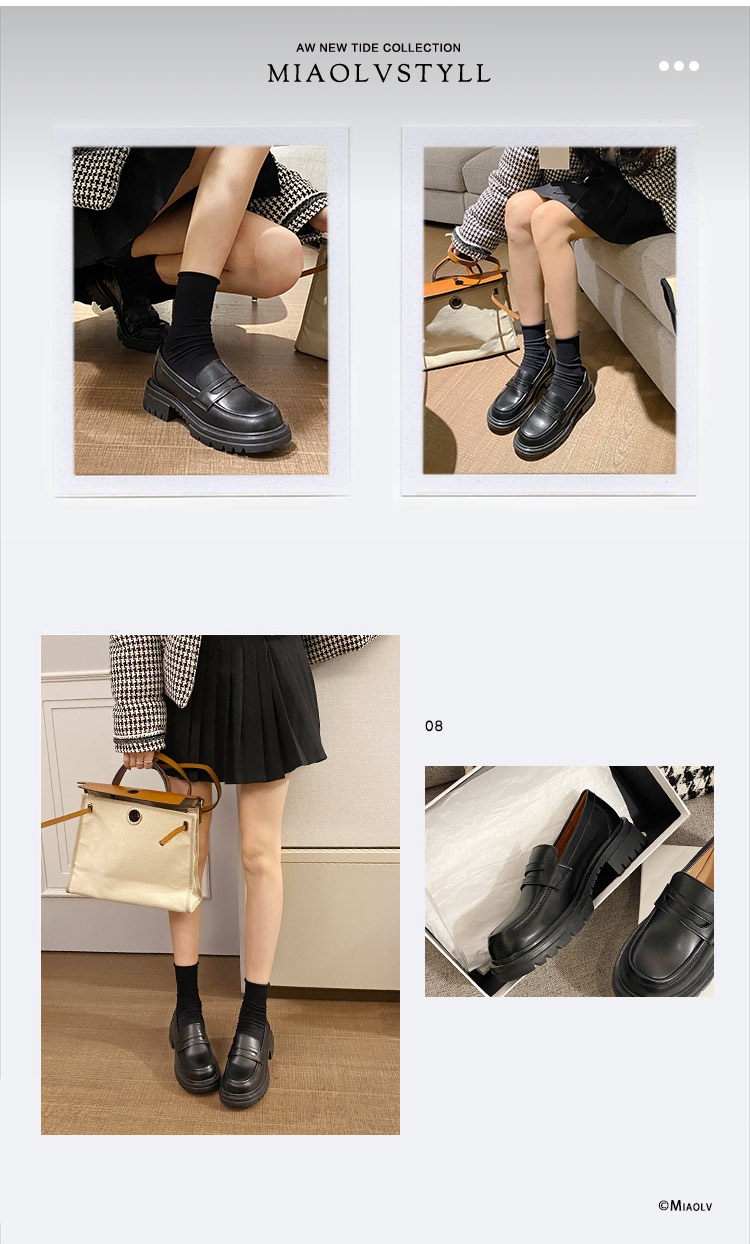 AW NEW TIDE COLLECTION
MIAOLVSTYLL

08

©MIAOLV