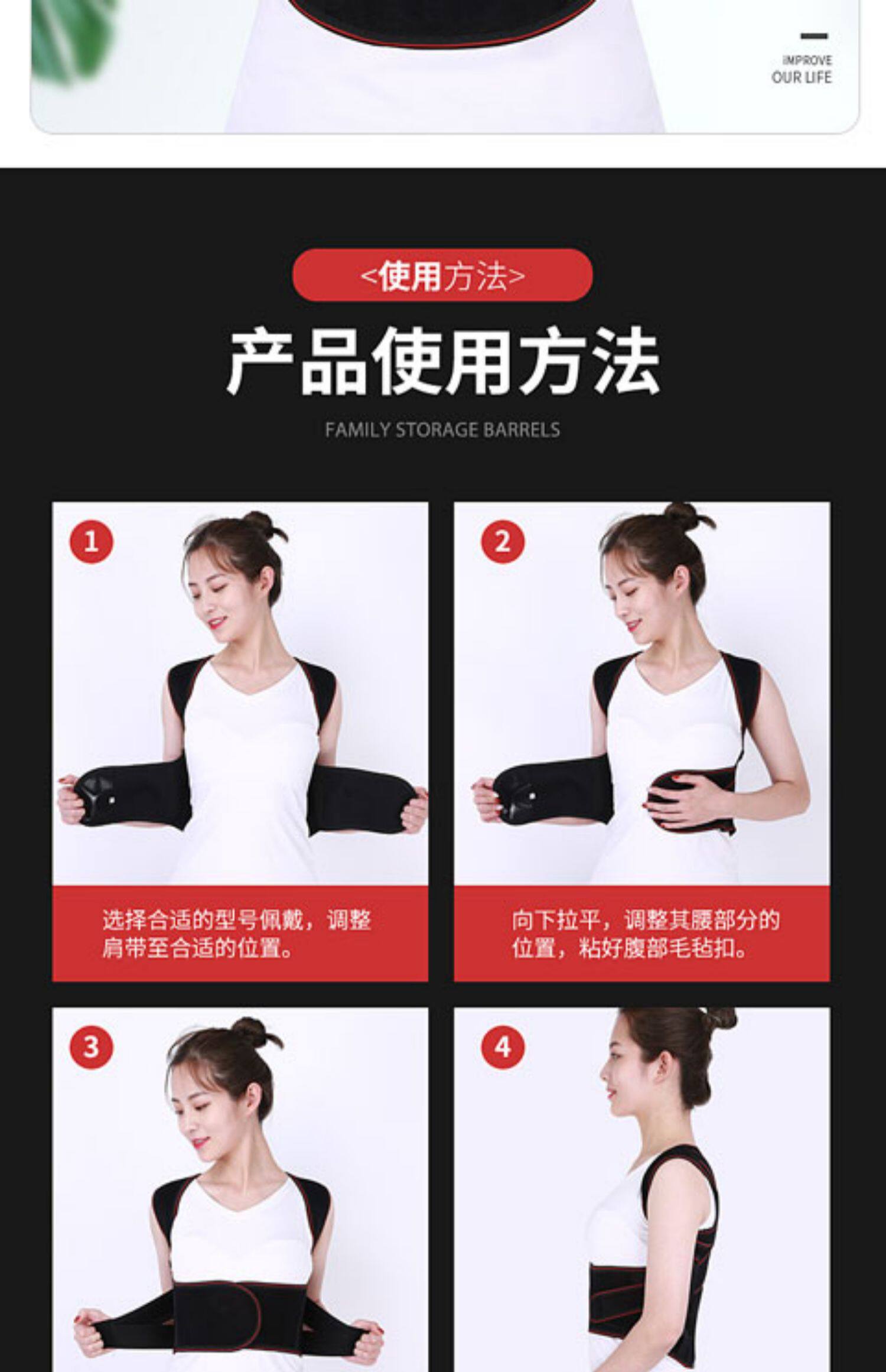 IMPROVE
OUR LIFE

<使用方法>

产品使用方法

FAMILY STORAGE BARRELS

1

选择合适的型号佩戴，调整肩带至合适的位置。

2

向下拉平，调整其腰部分的位置，粘好腹部毛毡扣。

3

4