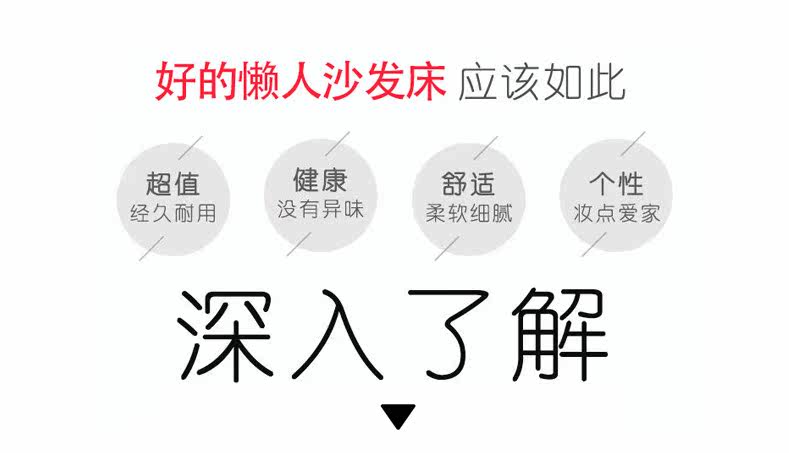 好的懒人沙发床 应该如此

超值
经久耐用

健康
没有异味

舒适
柔软细腻

个性
妆点爱家

深入了解

▼