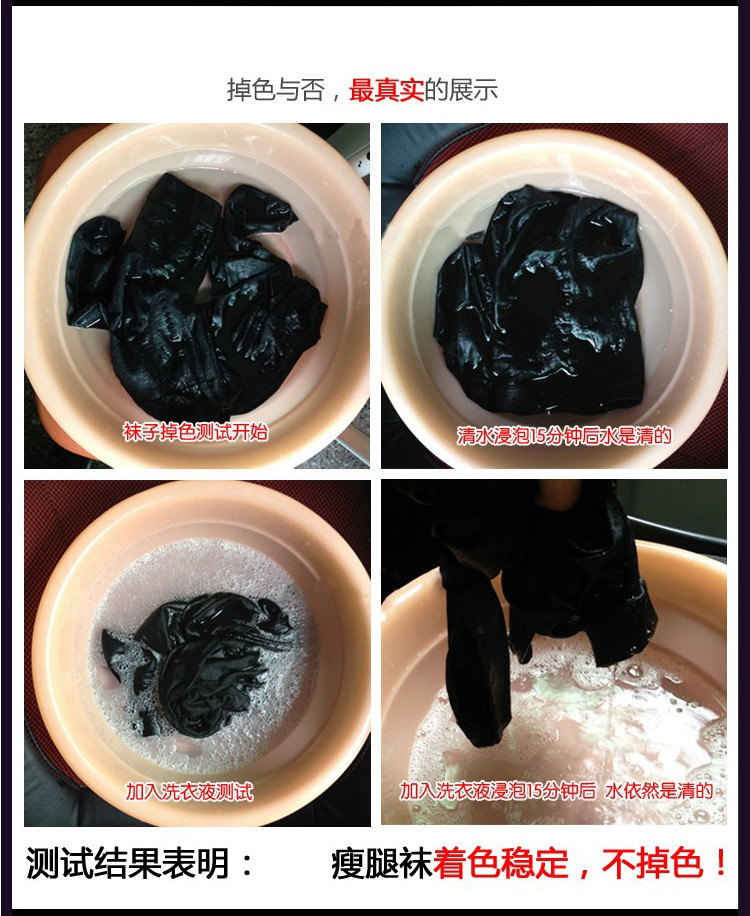 掉色与否，最真实的展示

袜子掉色测试开始

清水浸泡15分钟后水是清的

加入洗衣液测试

加入洗衣液浸泡15分钟后 水依然是清的

测试结果表明：　瘦腿袜着色稳定，不掉色！