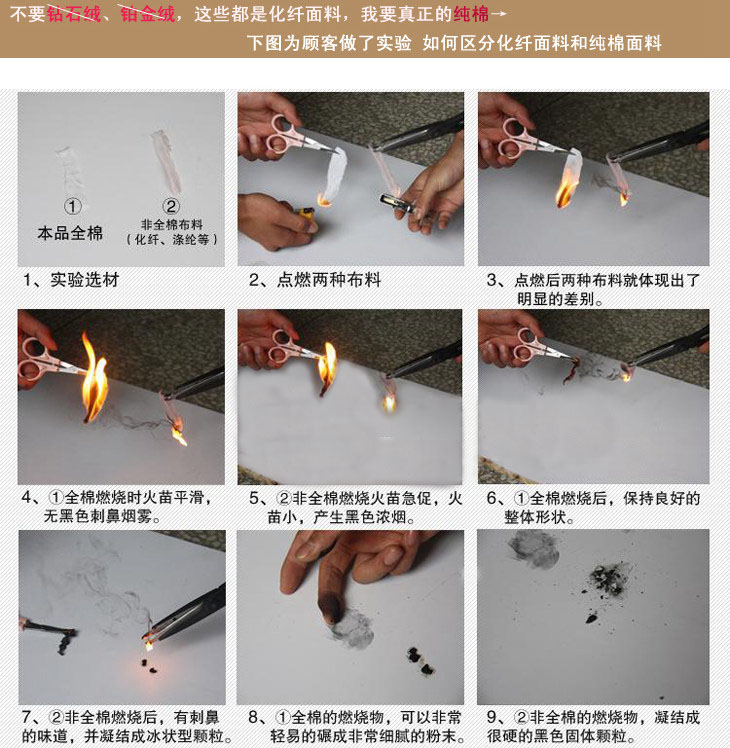 不要钻石绒、铂金绒，这些都是化纤面料，我要真正的纯棉→

下图为顾客做了实验 如何区分化纤面料和纯棉面料

①
本品全棉

②
非全棉布料
（化纤、涤纶等）

1、实验选材

2、点燃两种布料

3、点燃后两种布料就体现出了明显的差别。

4、①全棉燃烧时火苗平滑，无黑色刺鼻烟雾。

5、②非全棉燃烧火苗急促，火苗小，产生黑色浓烟。

6、①全棉燃烧后，保持良好的整体形状。

7、②非全棉燃烧后，有刺鼻的味道，并凝结成冰状型颗粒。

8、①全棉的燃烧物，可以非常轻易的碾成非常细腻的粉末。

9、②非全棉的燃烧物，凝结成很硬的黑色固体颗粒。