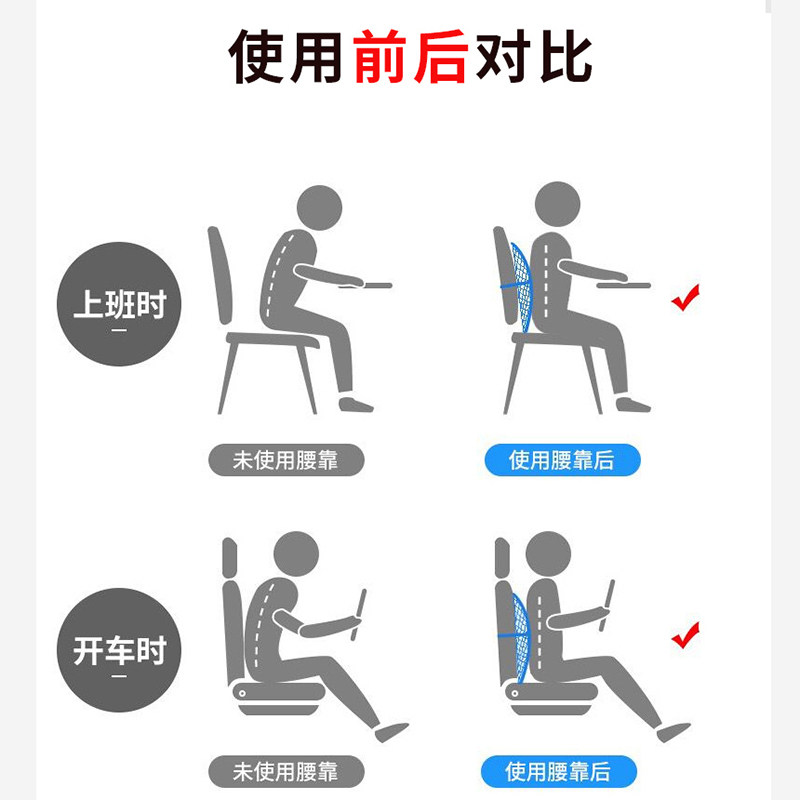 使用前后对比

上班时

未使用腰靠

使用腰靠后

开车时

未使用腰靠

使用腰靠后