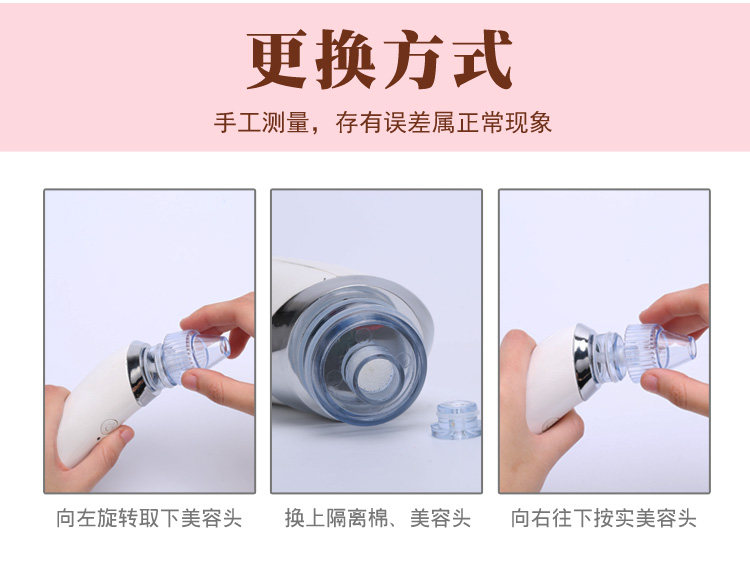 更换方式

手工测量，存有误差属正常现象

向左旋转取下美容头

换上隔离棉、美容头

向右往下按实美容头